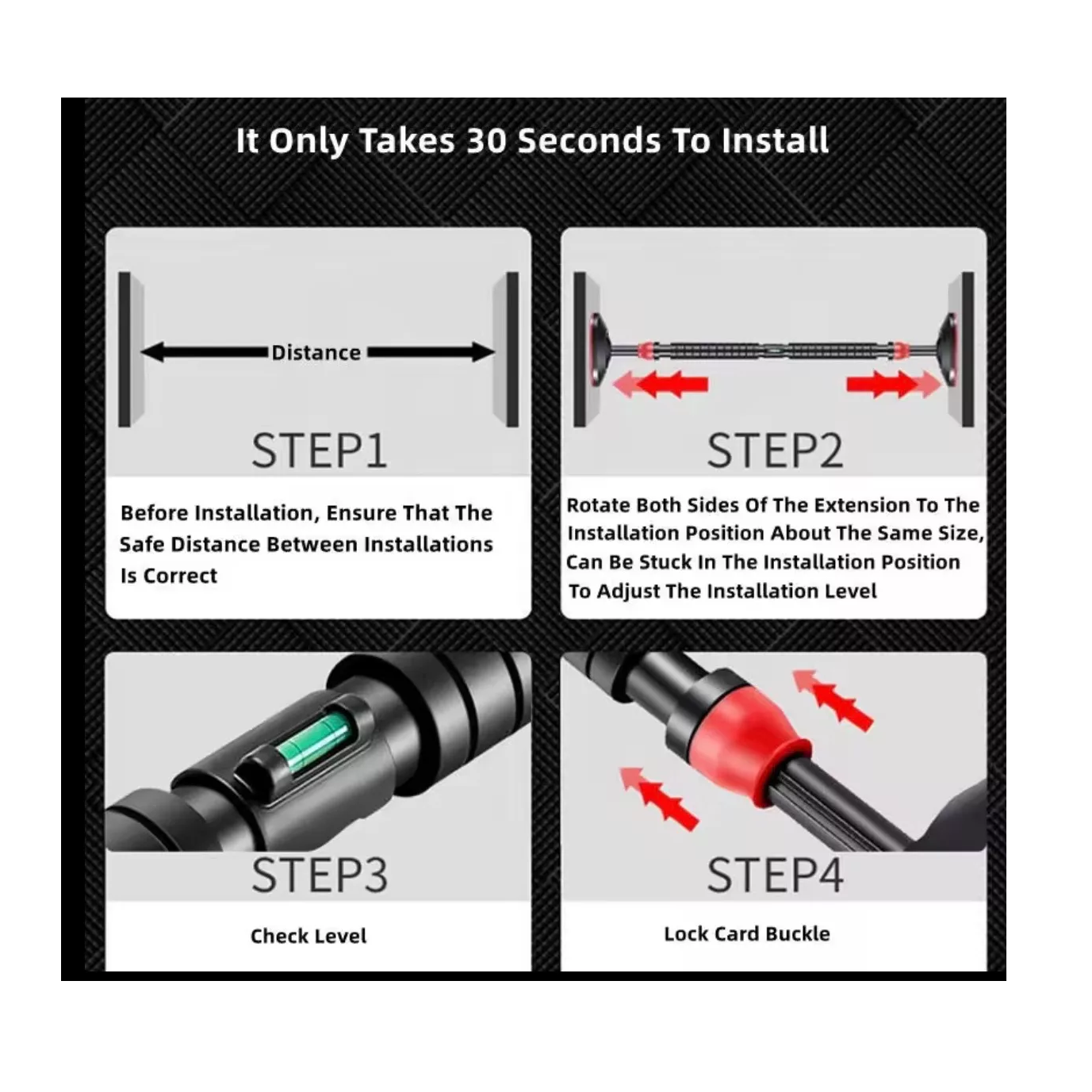 It Only Takes 30 Seconds To Install

Distance

STEP1

Before Installation, Ensure That The Safe Distance Between Installations Is Correct

STEP2

Rotate Both Sides Of The Extension To The Installation Position About The Same Size, Can Be Stuck In The Installation Position To Adjust The Installation Level

STEP3

Check Level

STEP4

Lock Card Buckle