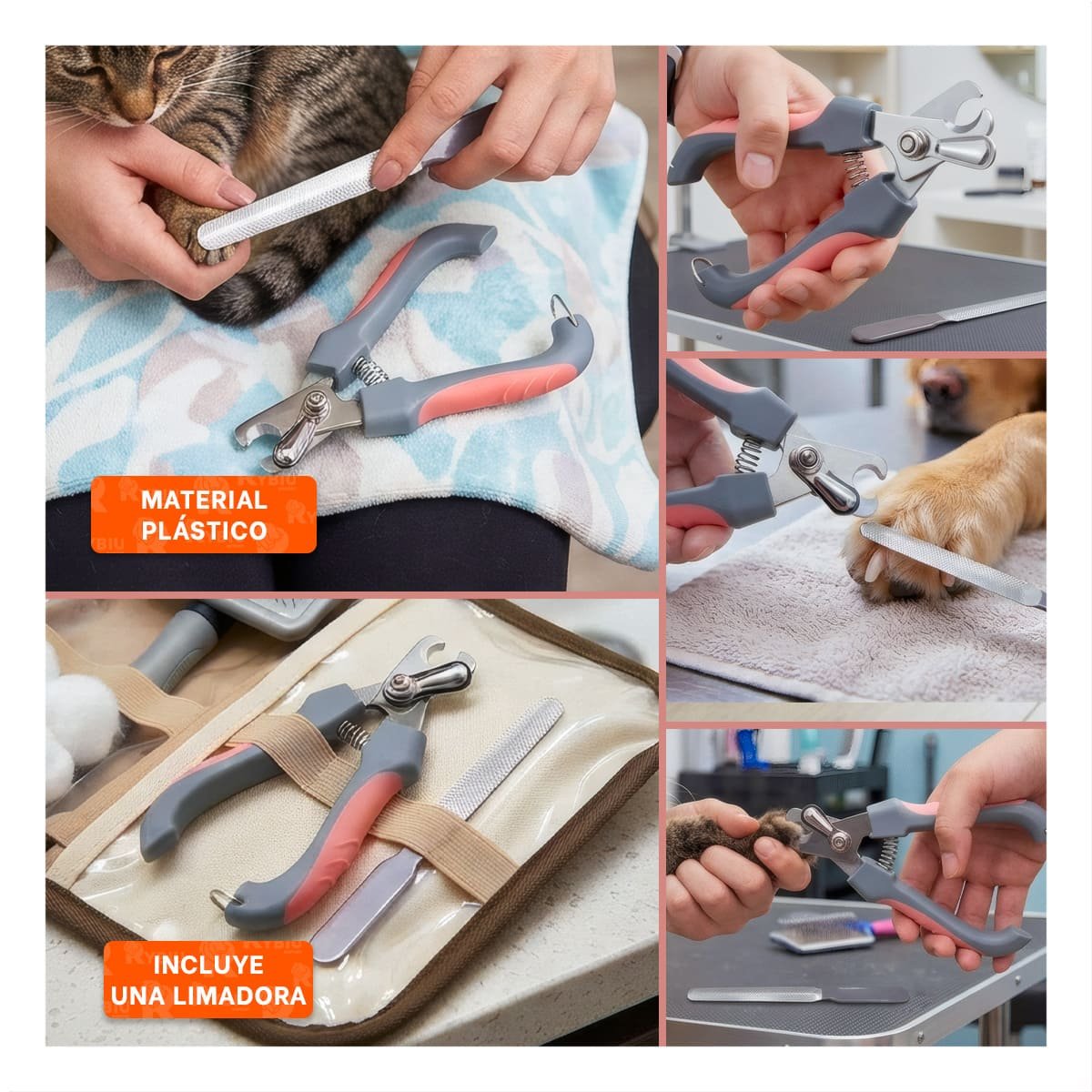 MATERIAL
PLÁSTICO

INCLUYE
UNA LIMADORA

RYBIU