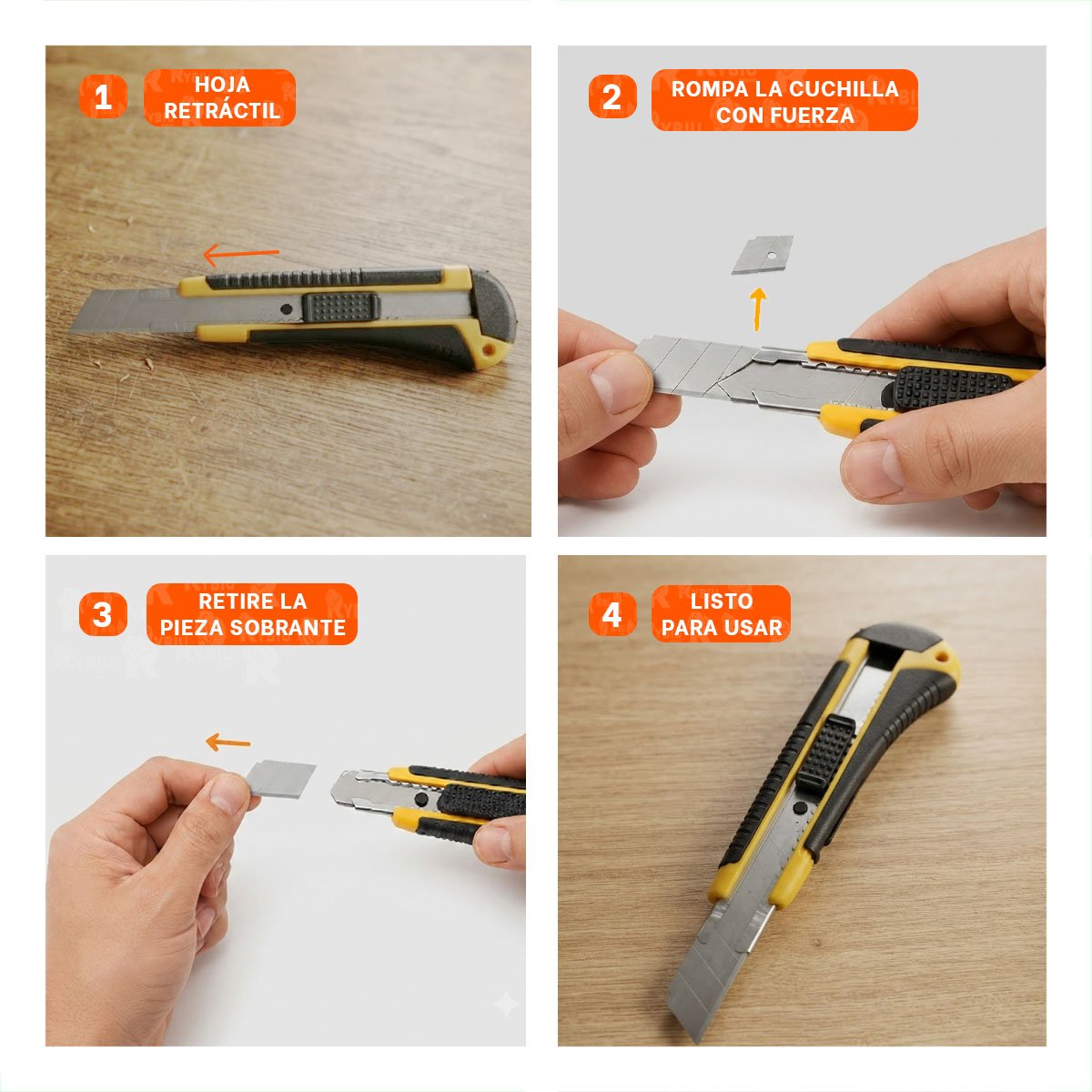 1 HOJA RETRÁCTIL

2 ROMPA LA CUCHILLA CON FUERZA

3 RETIRE LA PIEZA SOBRANTE

4 LISTO PARA USAR