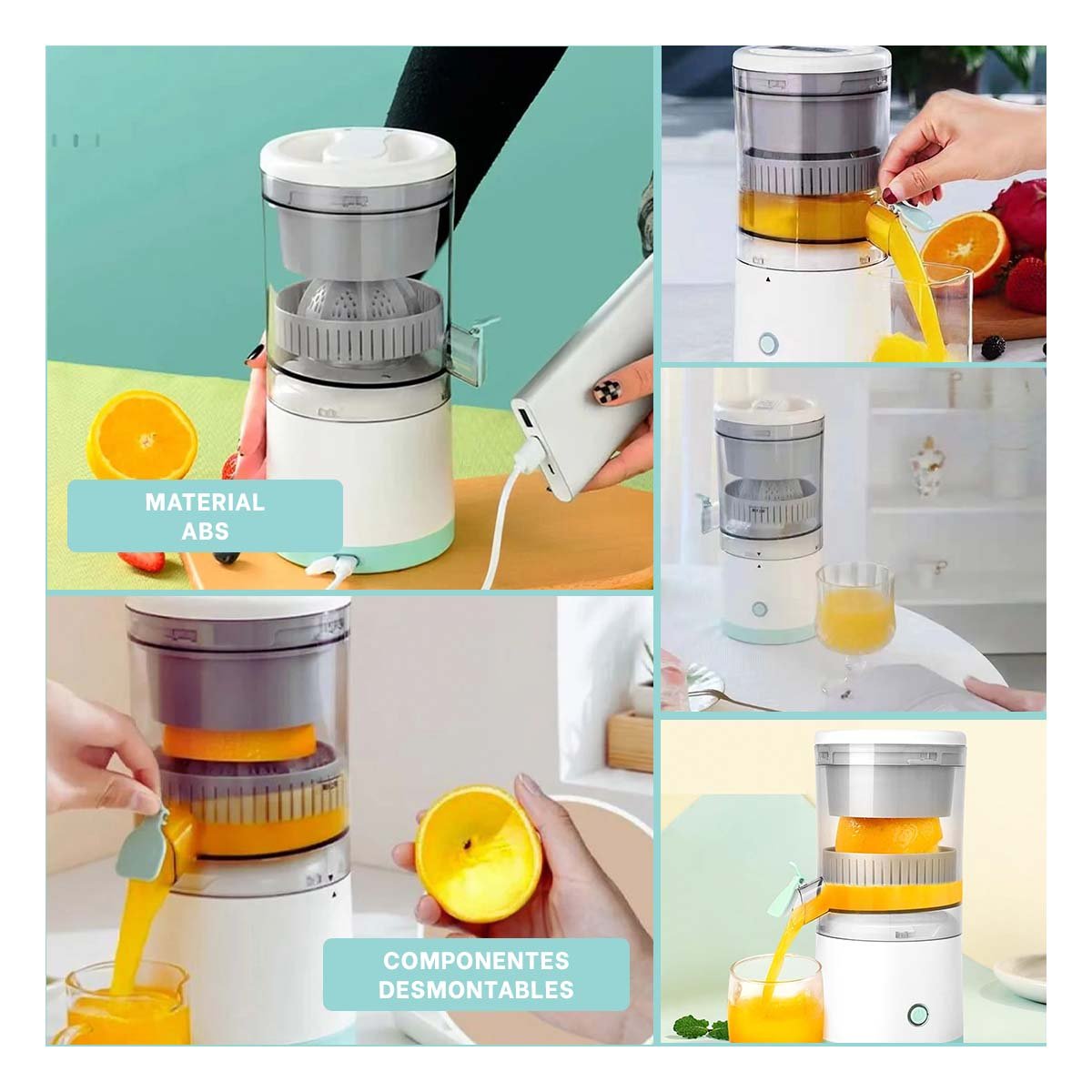 MATERIAL ABS

COMPONENTES DESMONTABLES