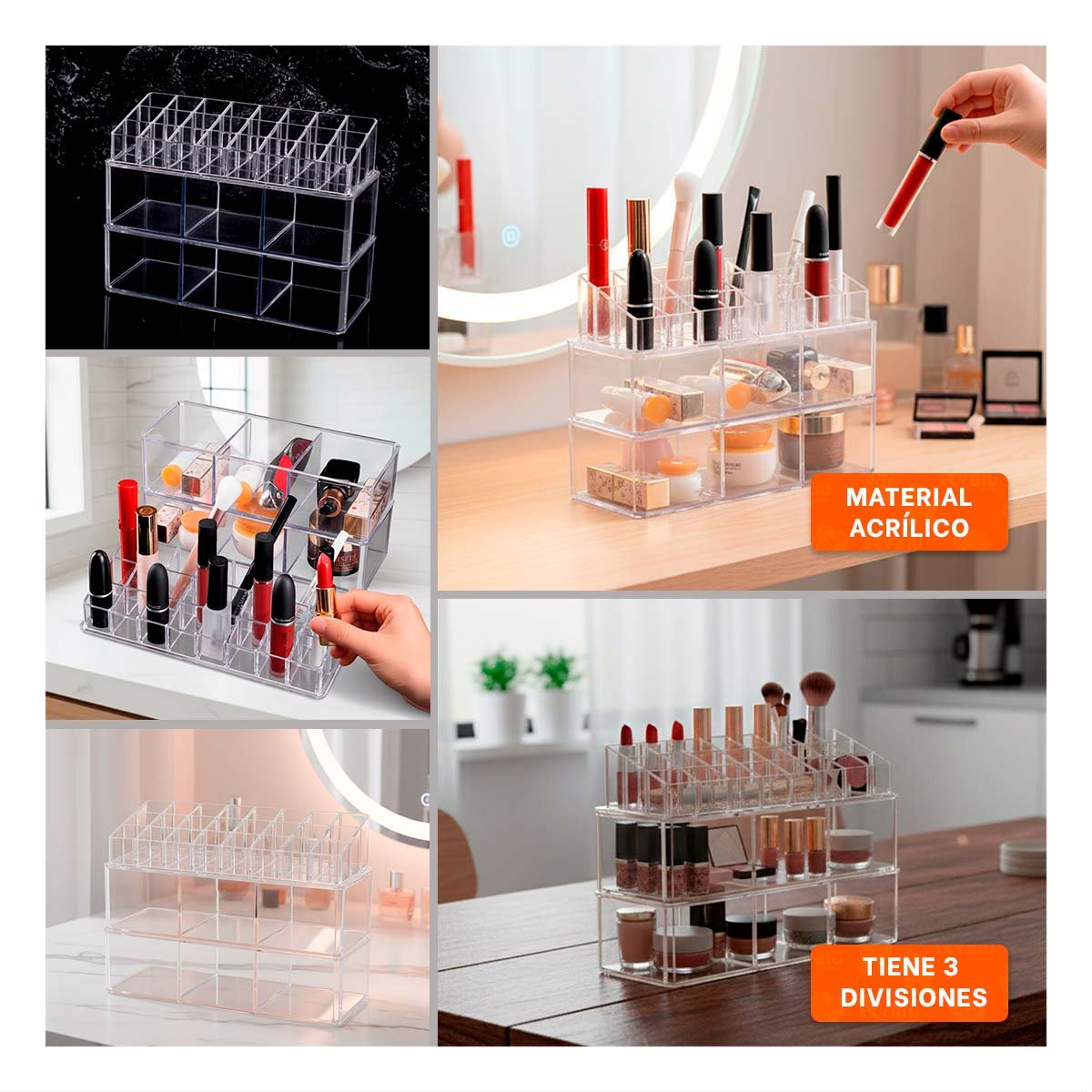 MATERIAL ACRÍLICO

TIENE 3 DIVISIONES