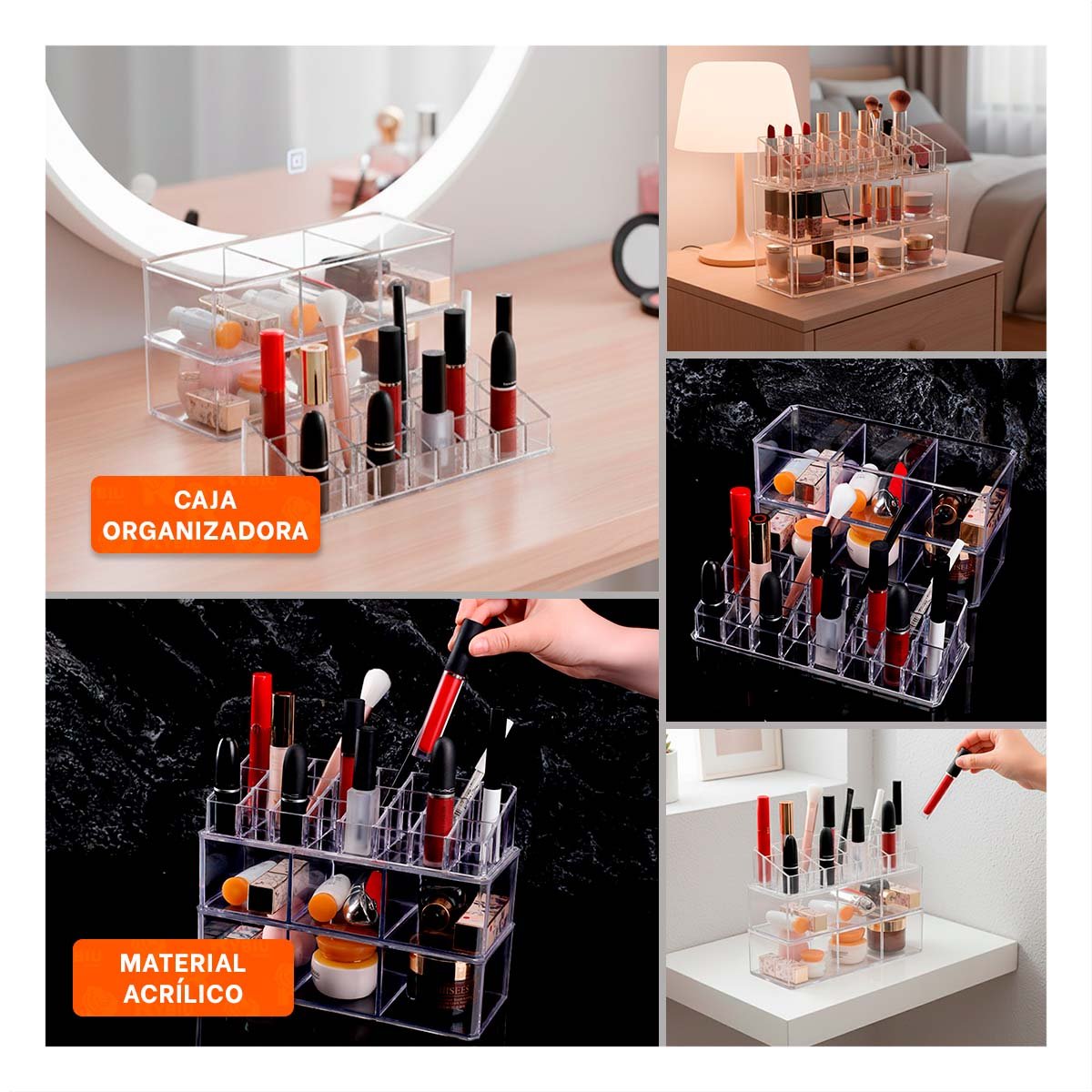 CAJA ORGANIZADORA

MATERIAL ACRÍLICO