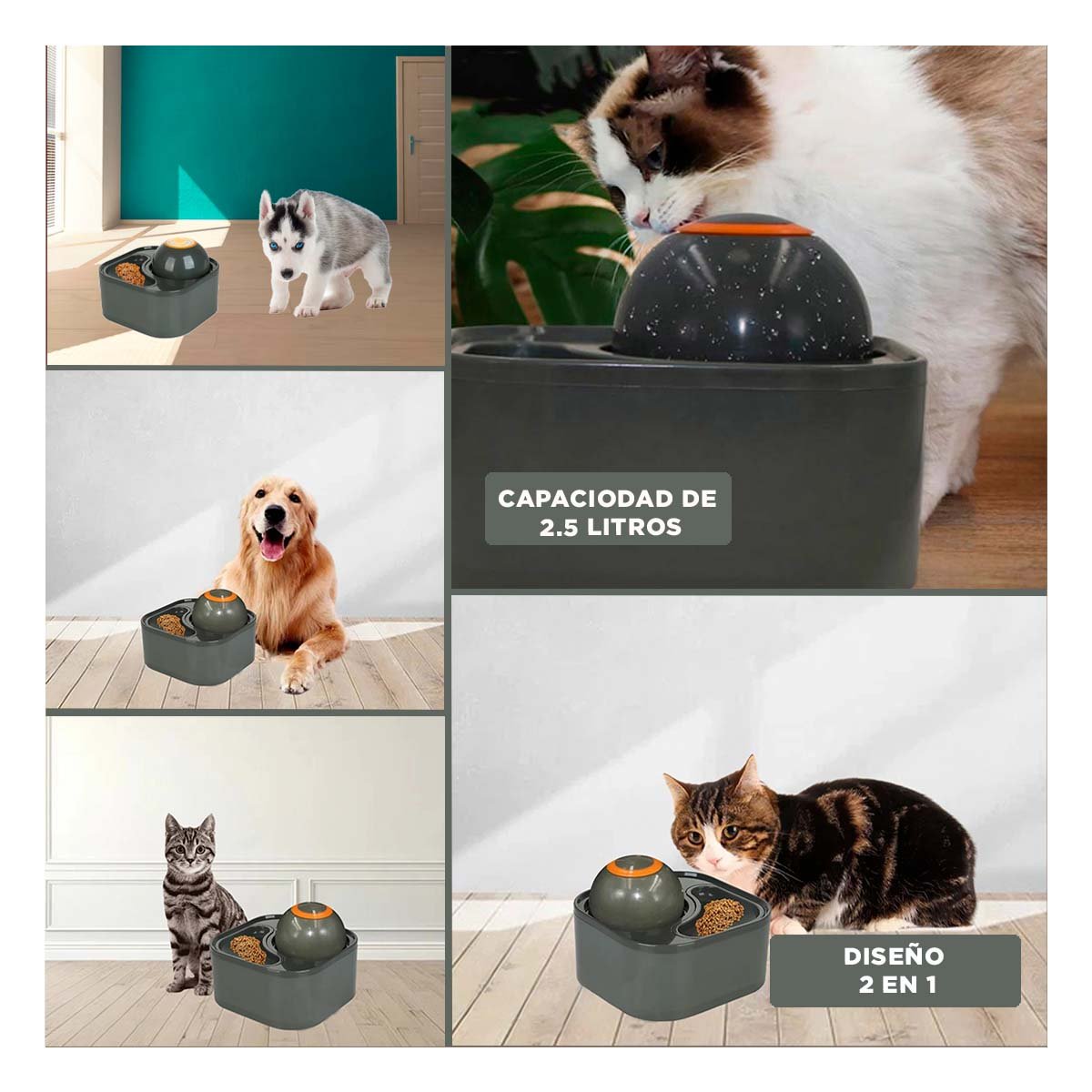 CAPACIODAD DE 2.5 LITROS

DISEÑO 2 EN 1