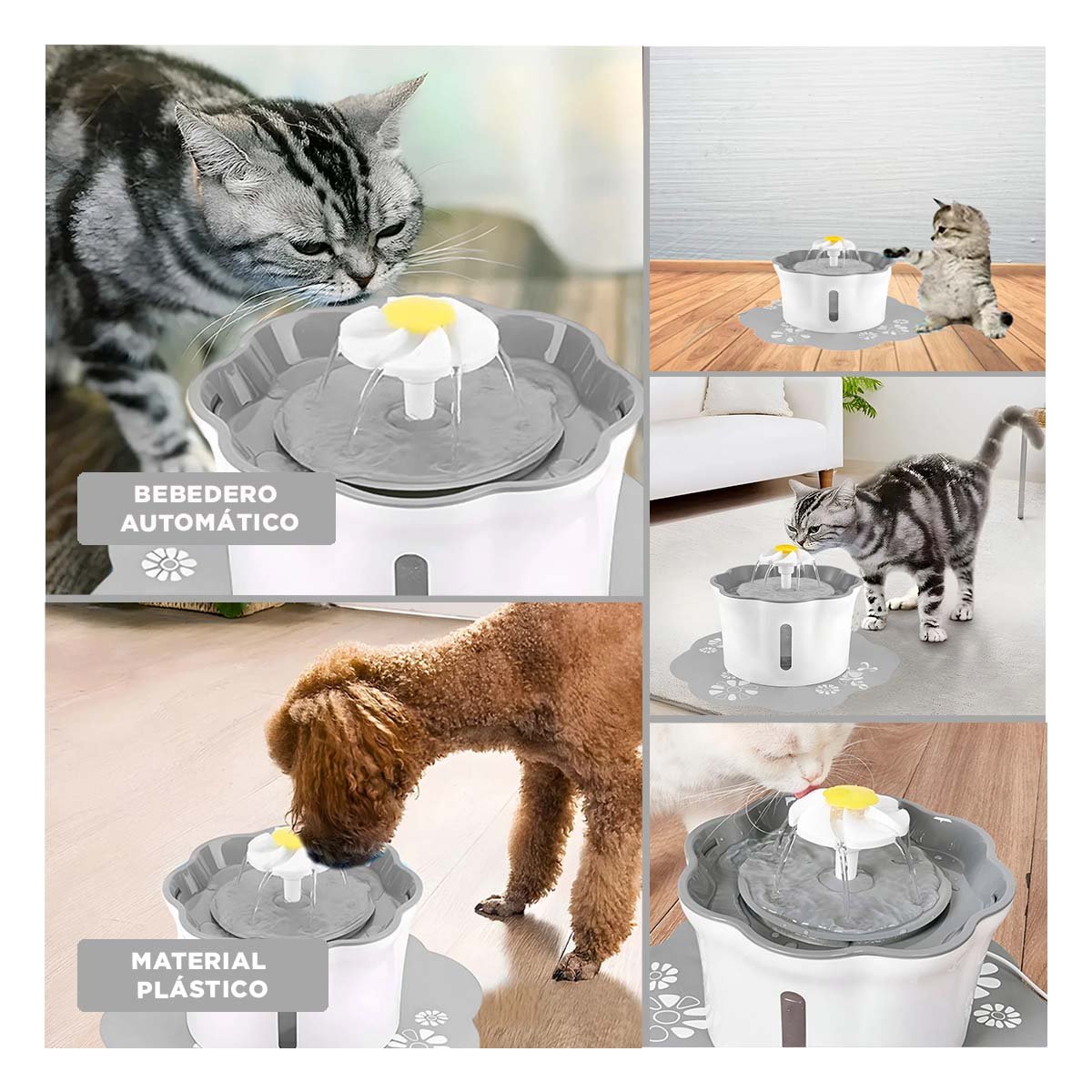 BEBEDERO AUTOMÁTICO

MATERIAL PLÁSTICO