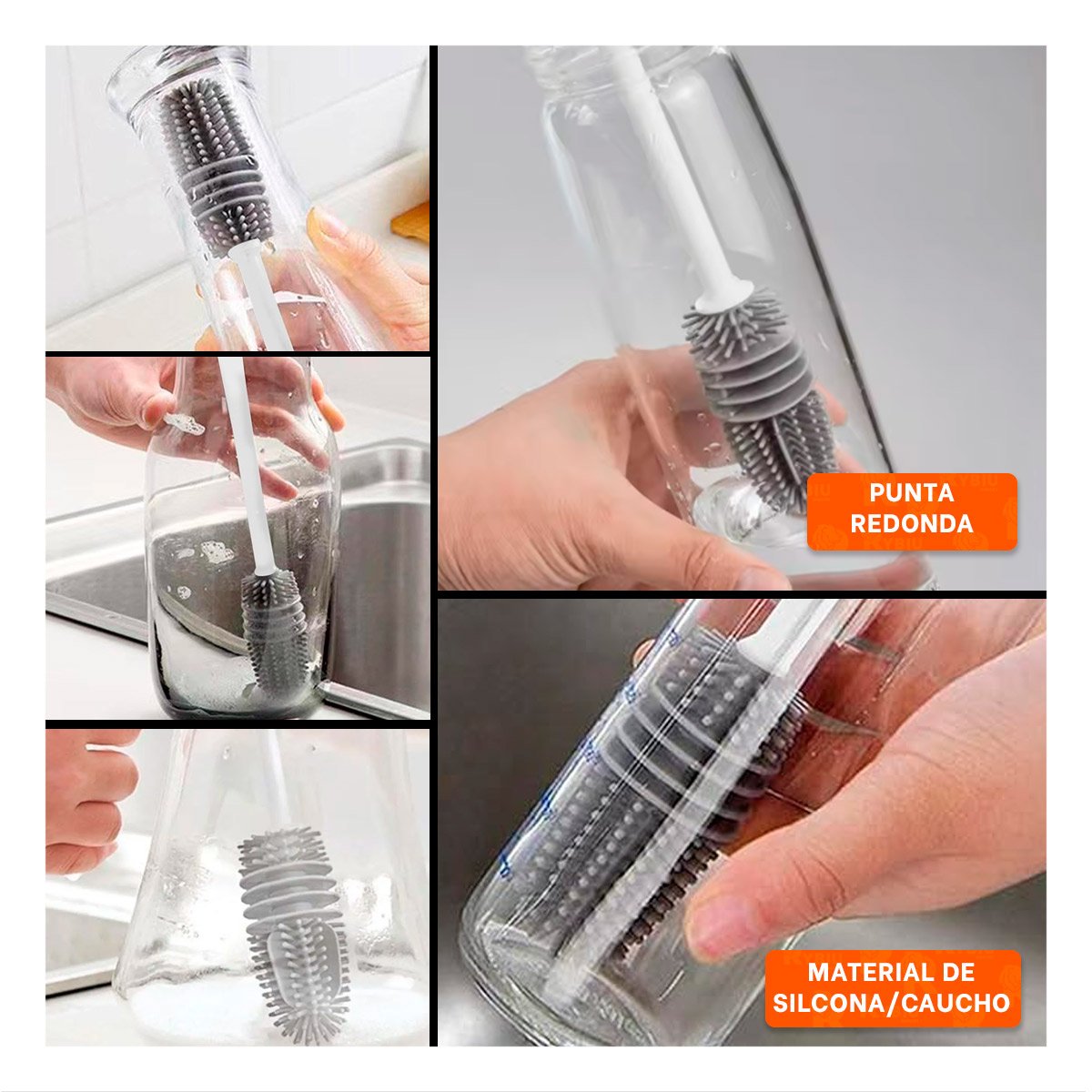 PUNTA REDONDA

MATERIAL DE SILCONA/CAUCHO