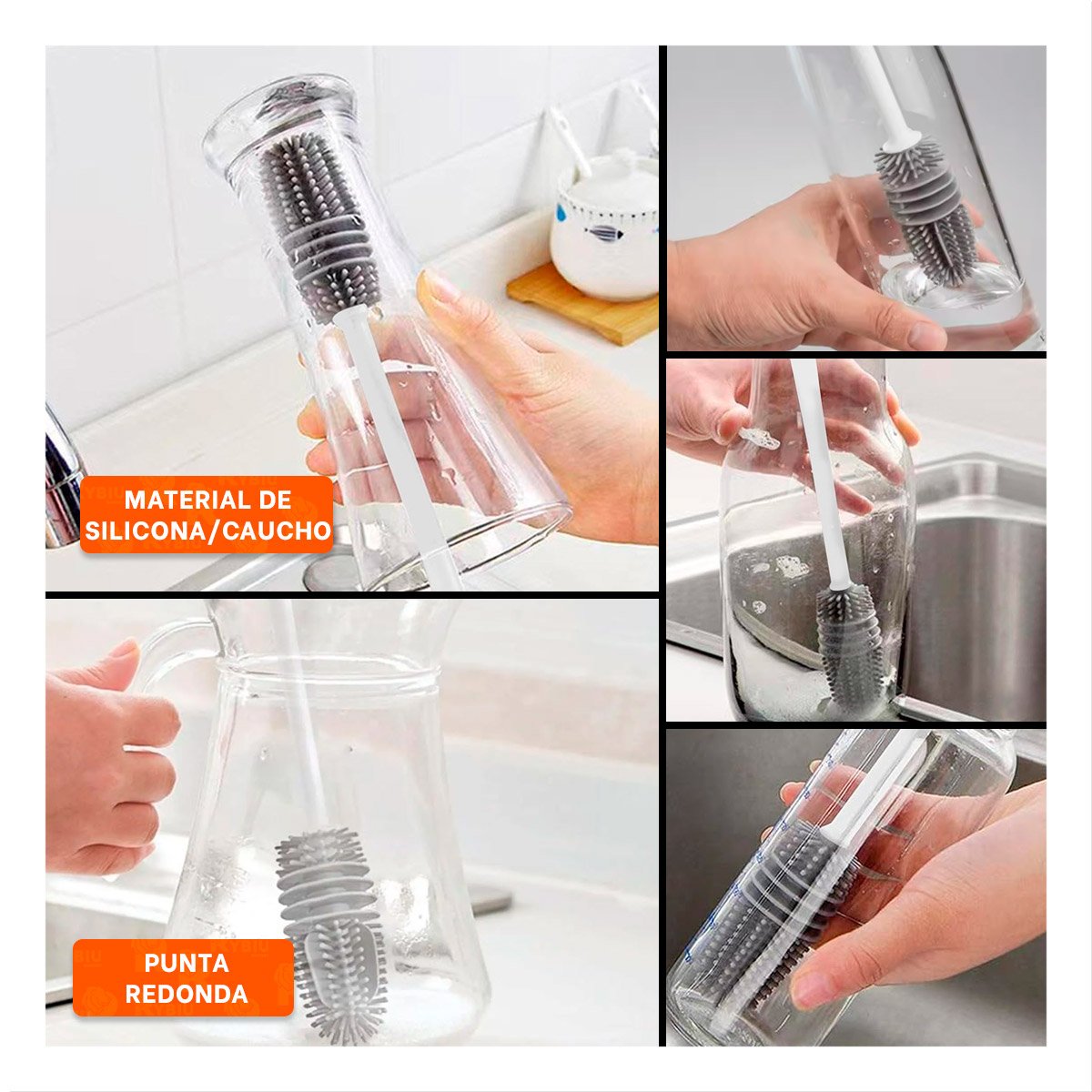 MATERIAL DE SILICONA/CAUCHO

PUNTA REDONDA