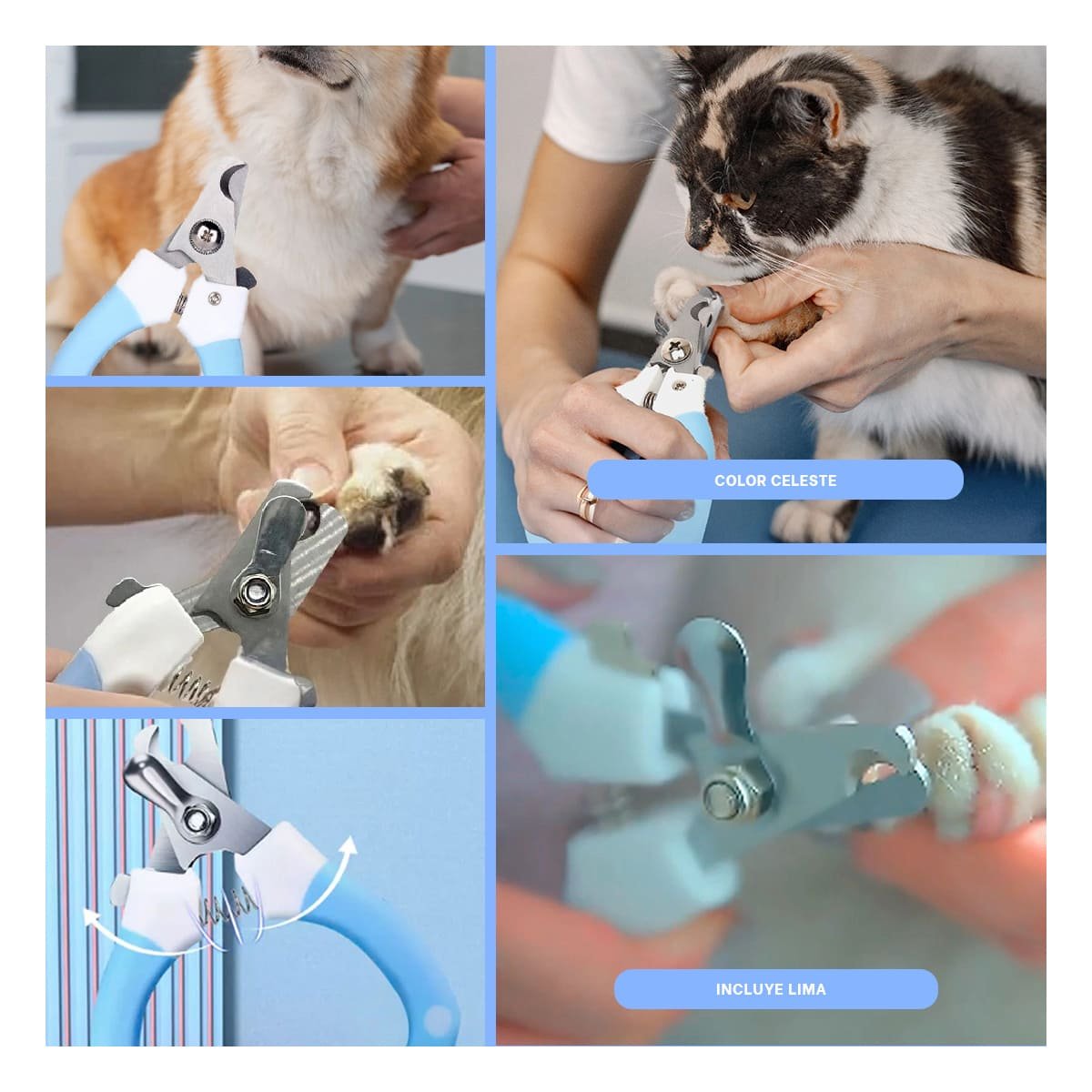 COLOR CELESTE

INCLUYE LIMA