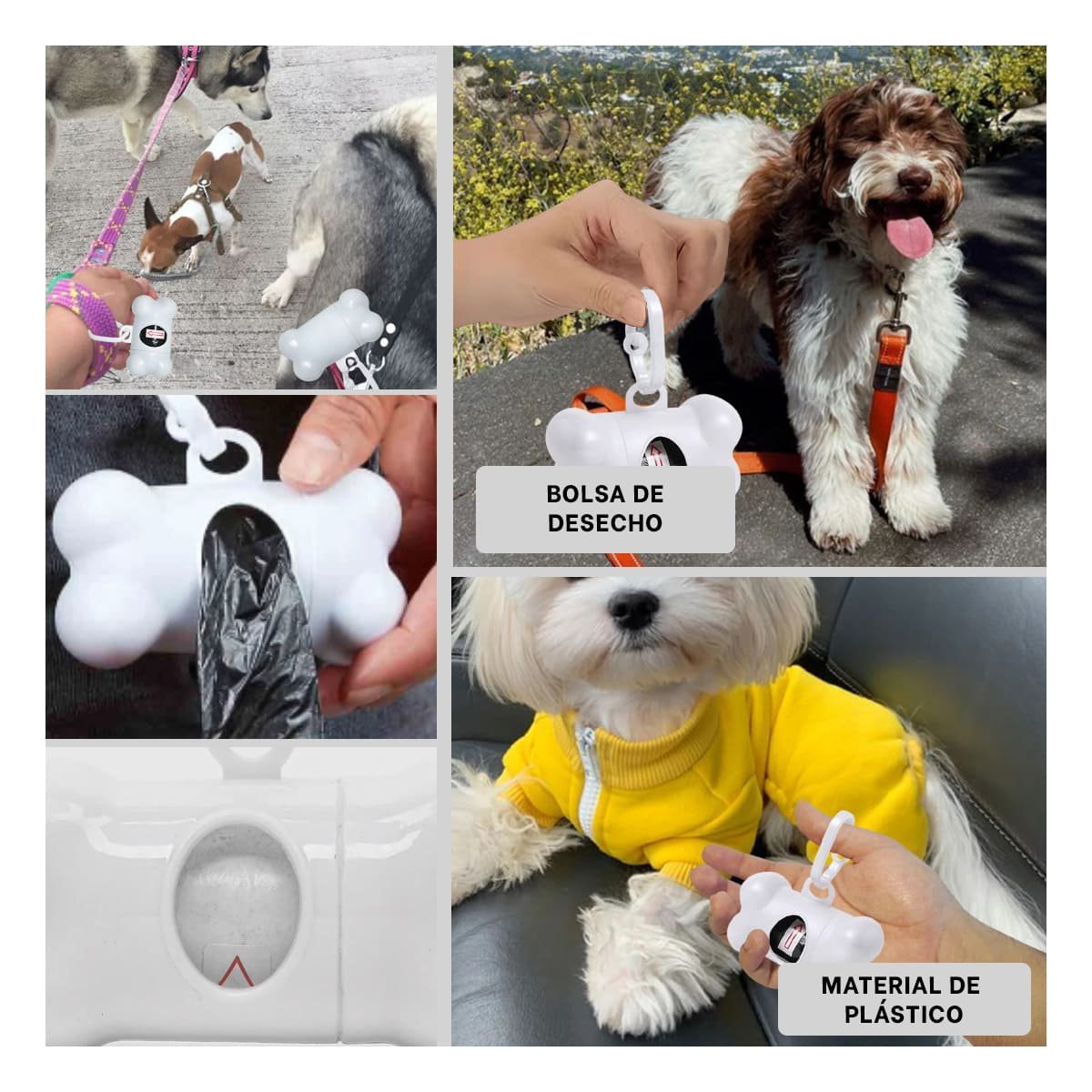 BOLSA DE DESECHO

MATERIAL DE PLÁSTICO