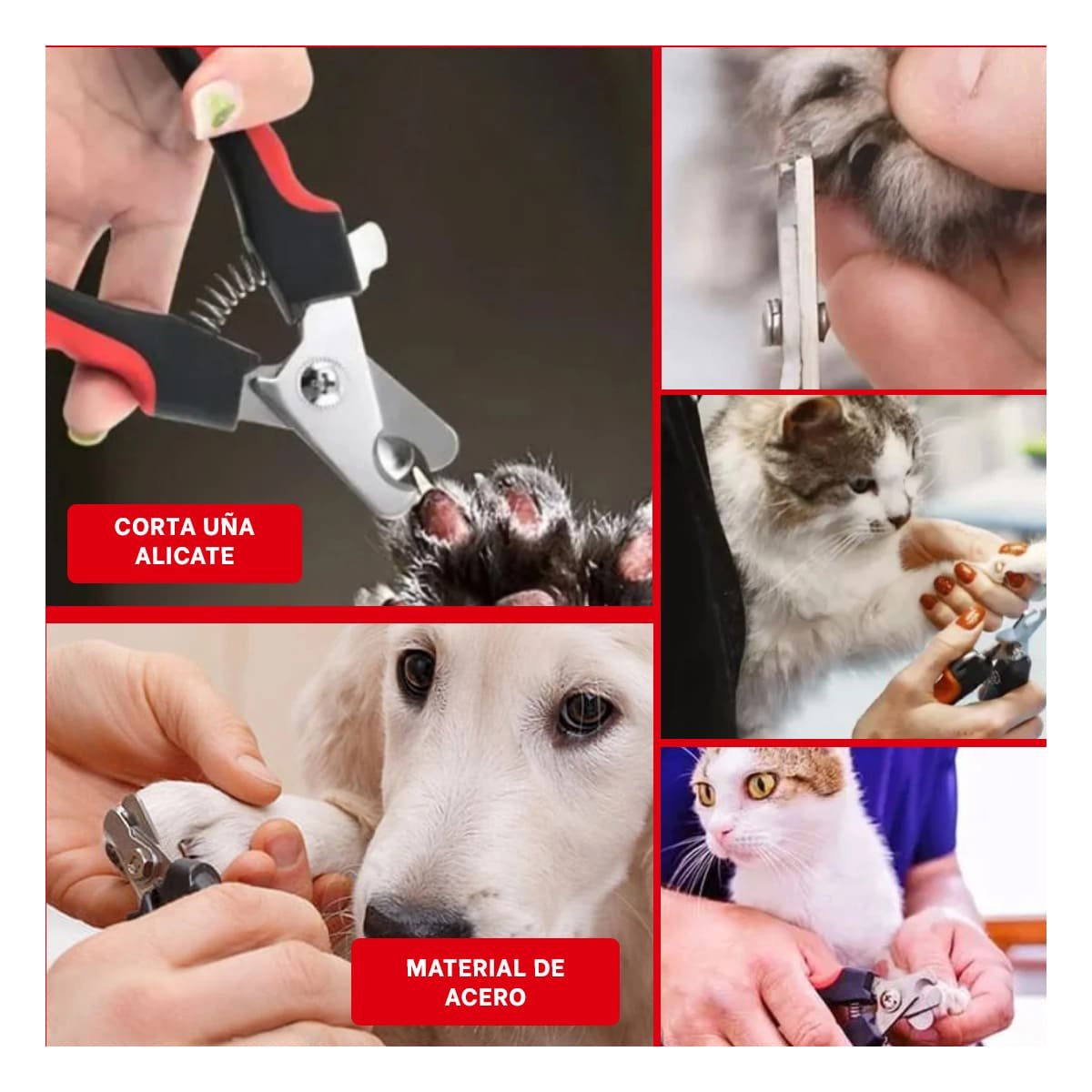 CORTA UÑA ALICATE

MATERIAL DE ACERO