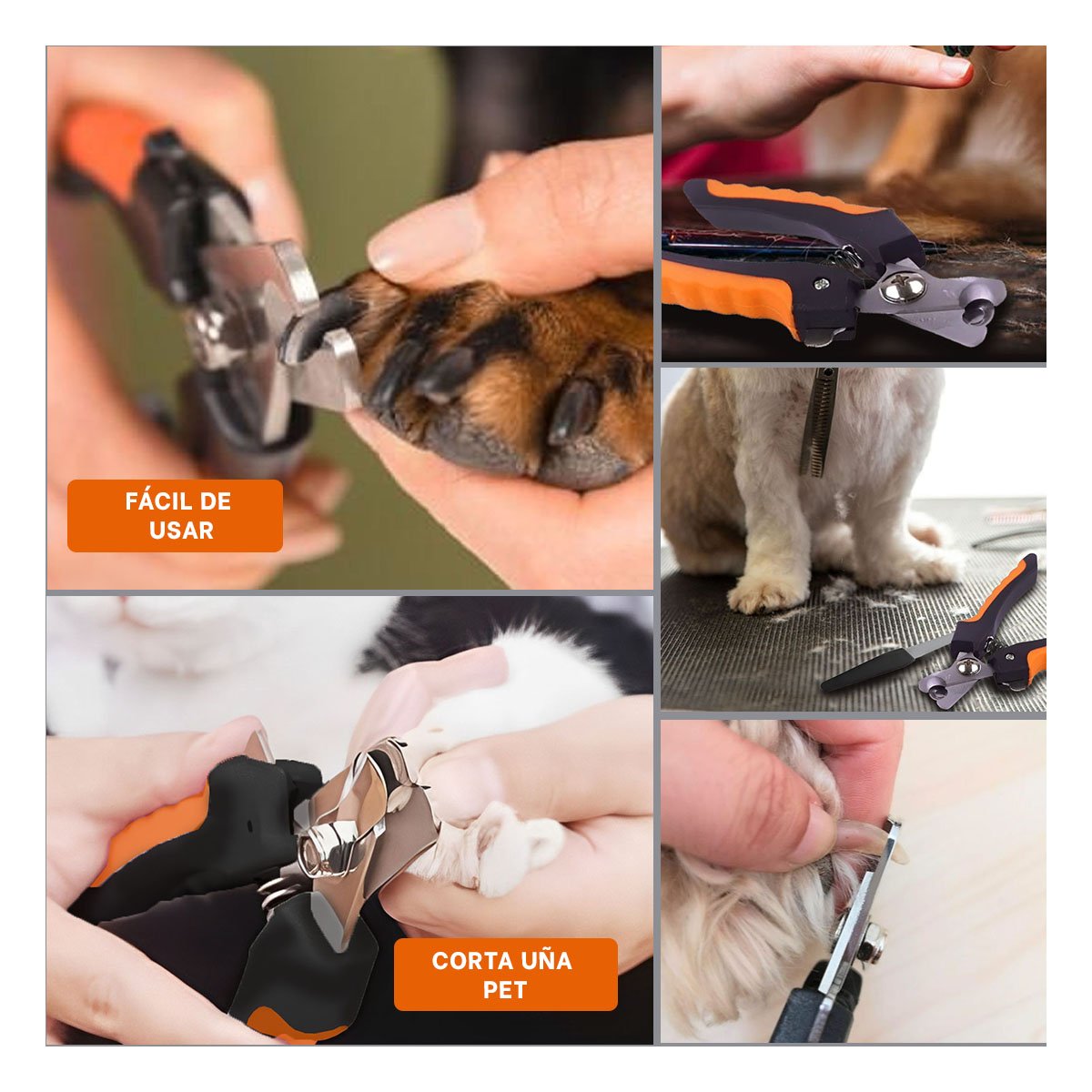 FÁCIL DE USAR

CORTA UÑA PET