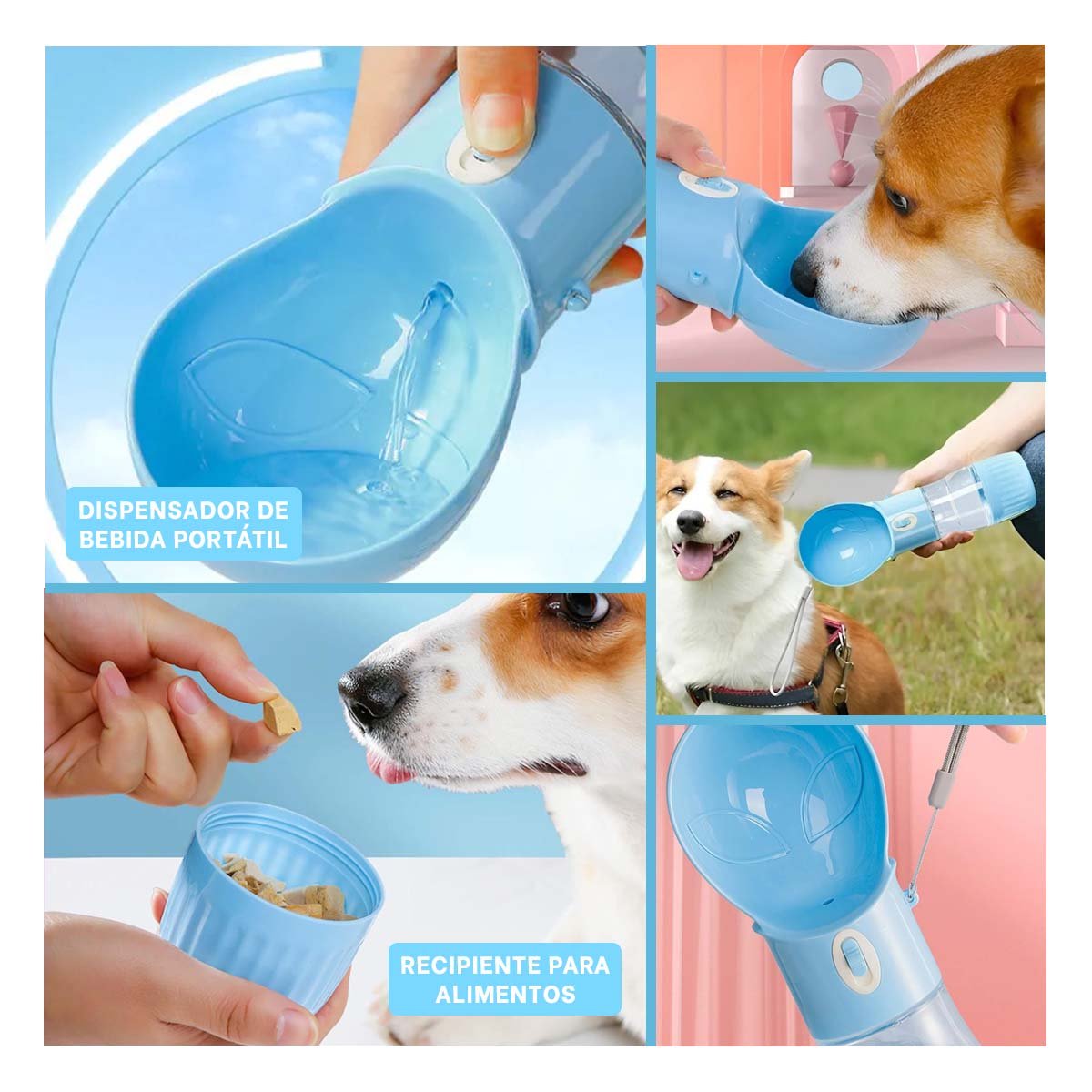 DISPENSADOR DE BEBIDA PORTÁTIL

RECIPIENTE PARA ALIMENTOS