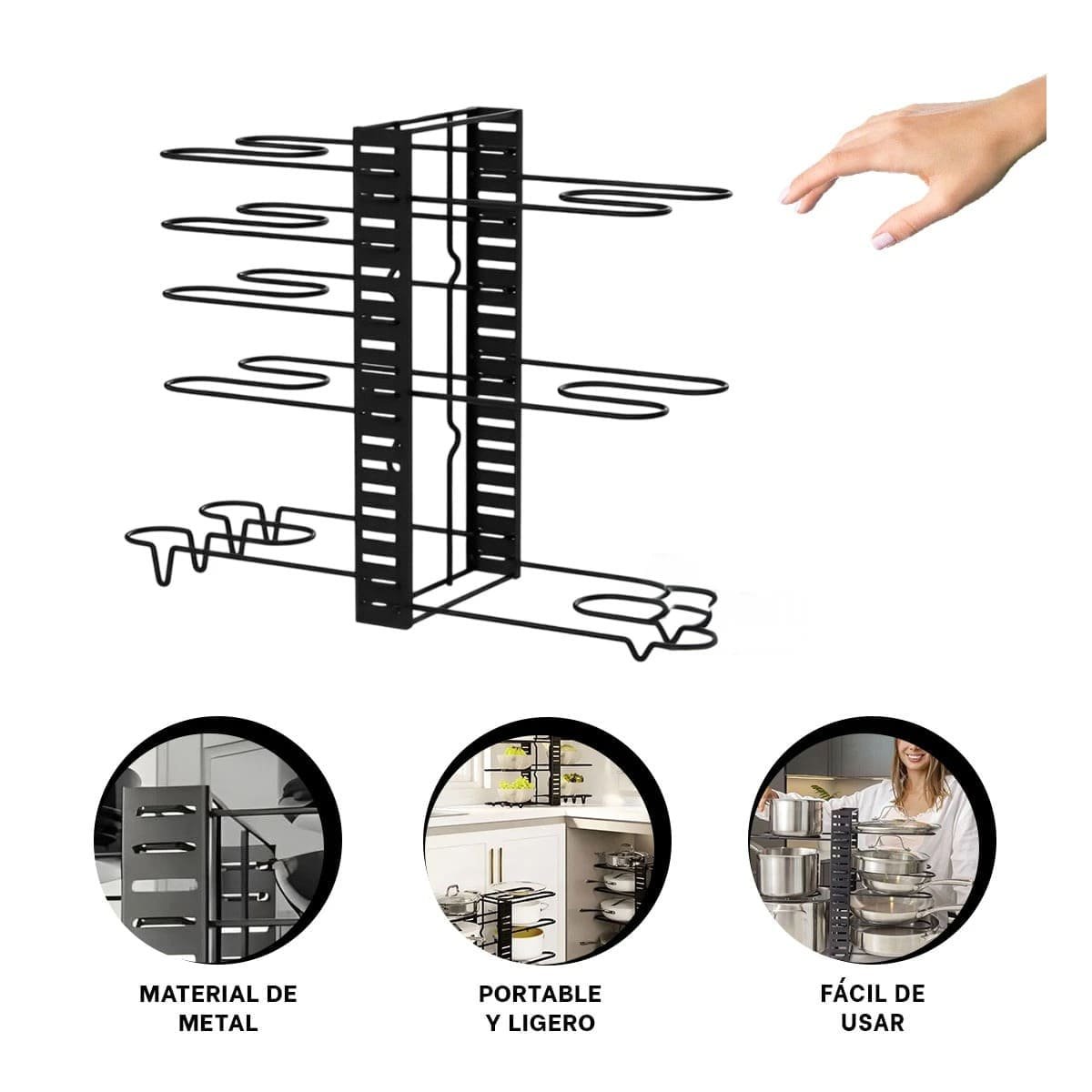 MATERIAL DE METAL

PORTABLE Y LIGERO

FÁCIL DE USAR