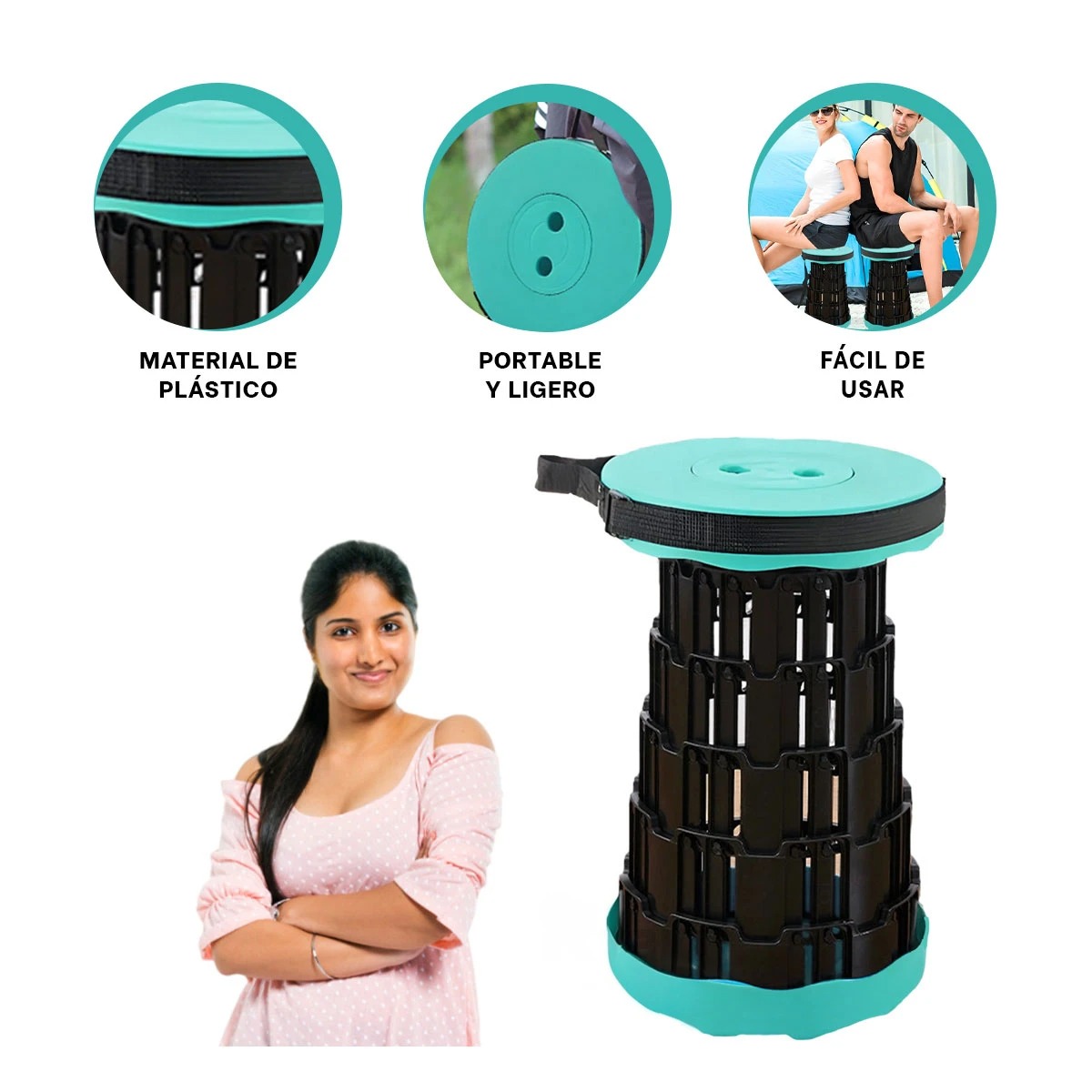 MATERIAL DE PLÁSTICO

PORTABLE Y LIGERO

FÁCIL DE USAR