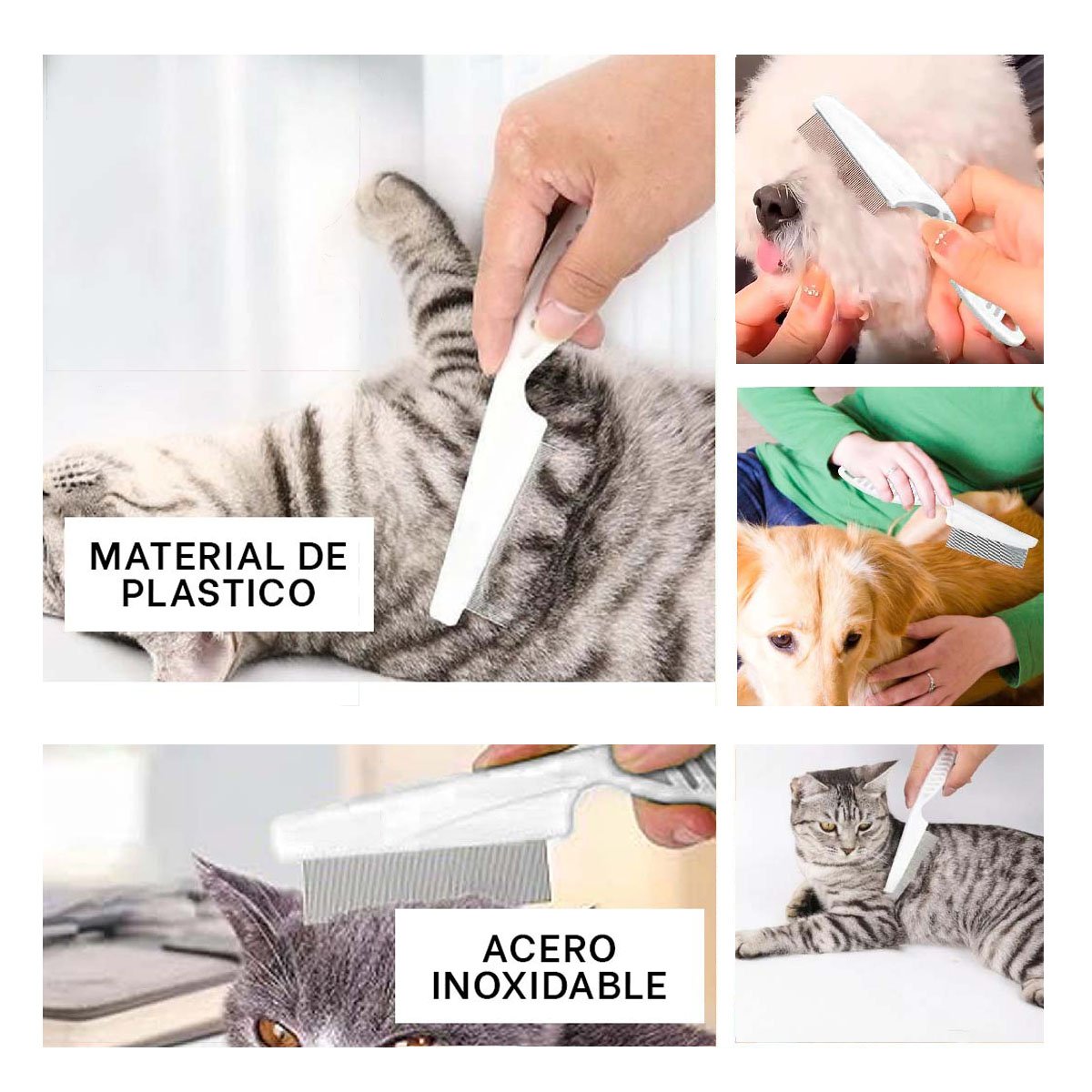 MATERIAL DE PLASTICO

ACERO INOXIDABLE