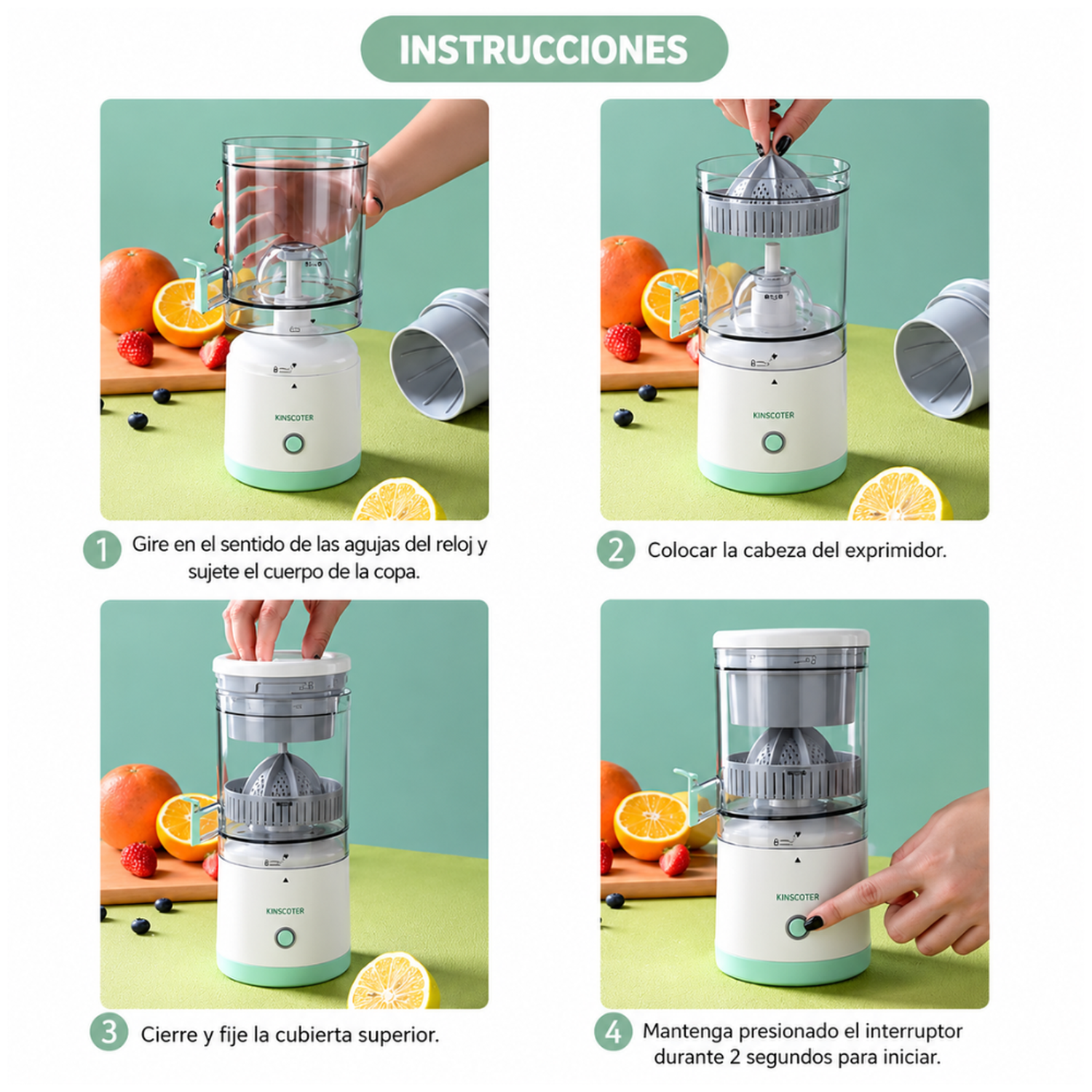 INSTRUCCIONES

KINSCOTER

1 Gire en el sentido de las agujas del reloj y sujete el cuerpo de la copa.

KINSCOTER

2 Colocar la cabeza del exprimidor.

KINSCOTER

3 Cierre y fije la cubierta superior.

KINSCOTER

4 Mantenga presionado el interruptor durante 2 segundos para iniciar.