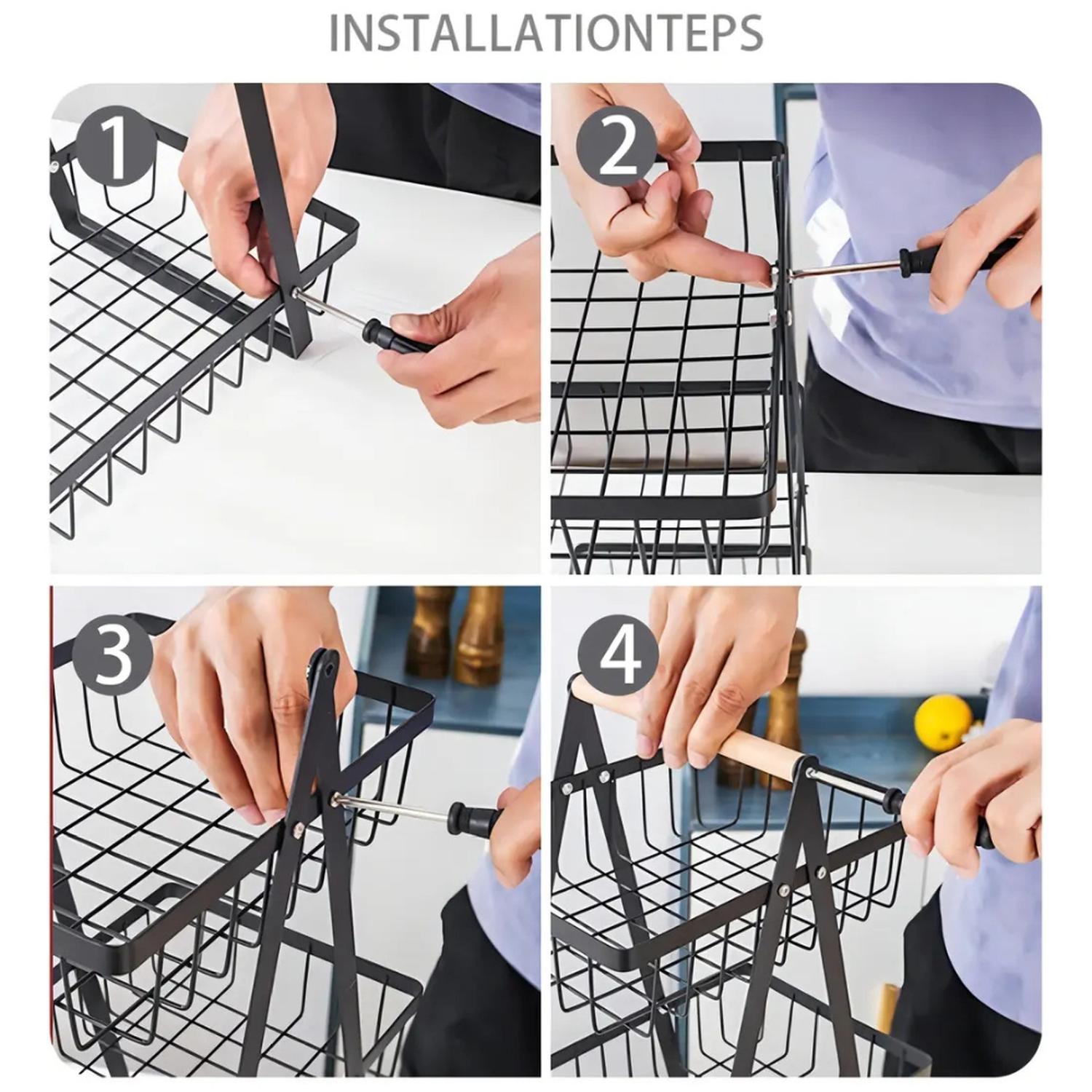 INSTALLATIONTEPS

1

2

3

4