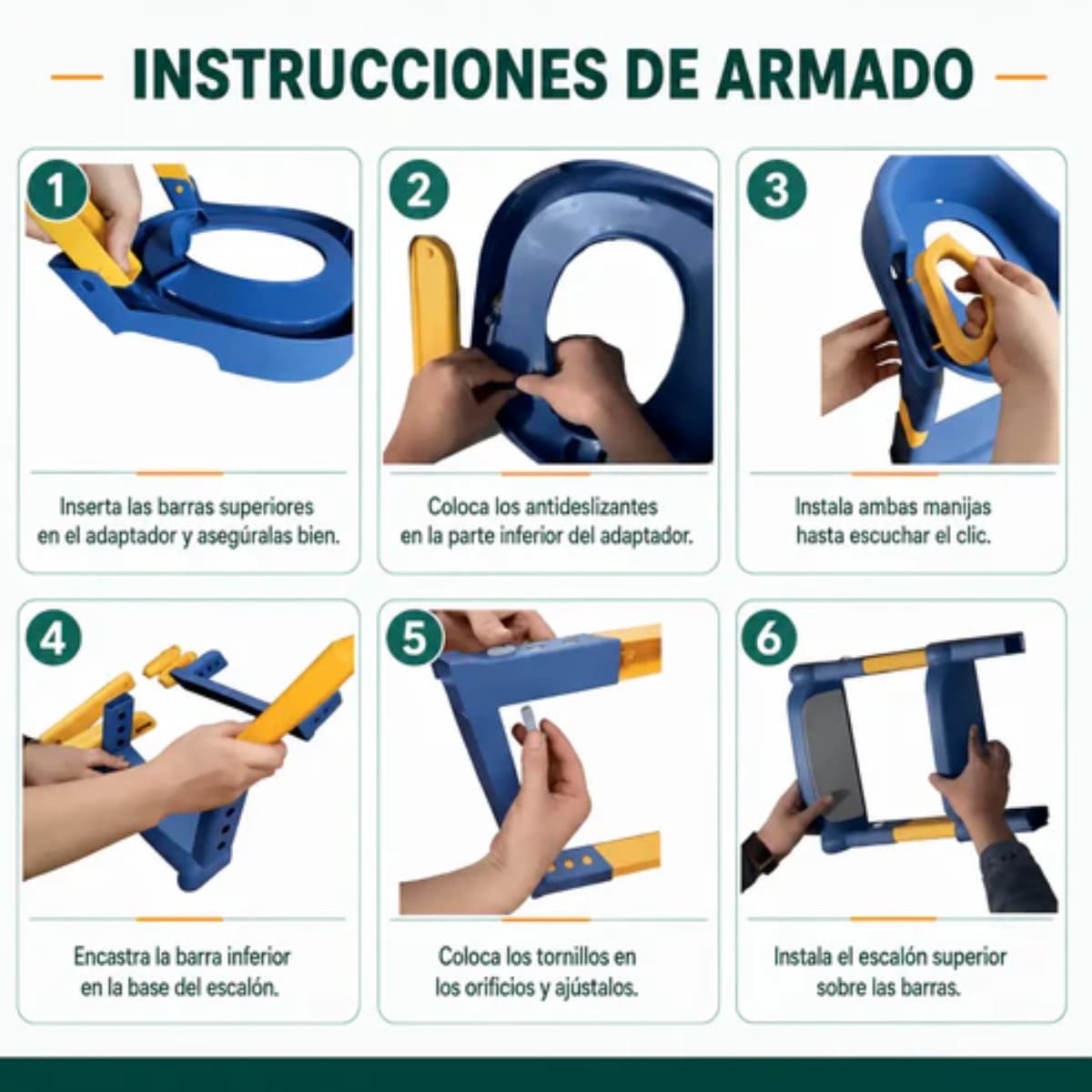 INSTRUCCIONES DE ARMADO

1

Inserta las barras superiores en el adaptador y asegúralas bien.

2

Coloca los antideslizantes en la parte inferior del adaptador.

3

Instala ambas manijas hasta escuchar el clic.

4

Encastra la barra inferior en la base del escalón.

5

Coloca los tornillos en los orificios y ajústalos.

6

Instala el escalón superior sobre las barras.