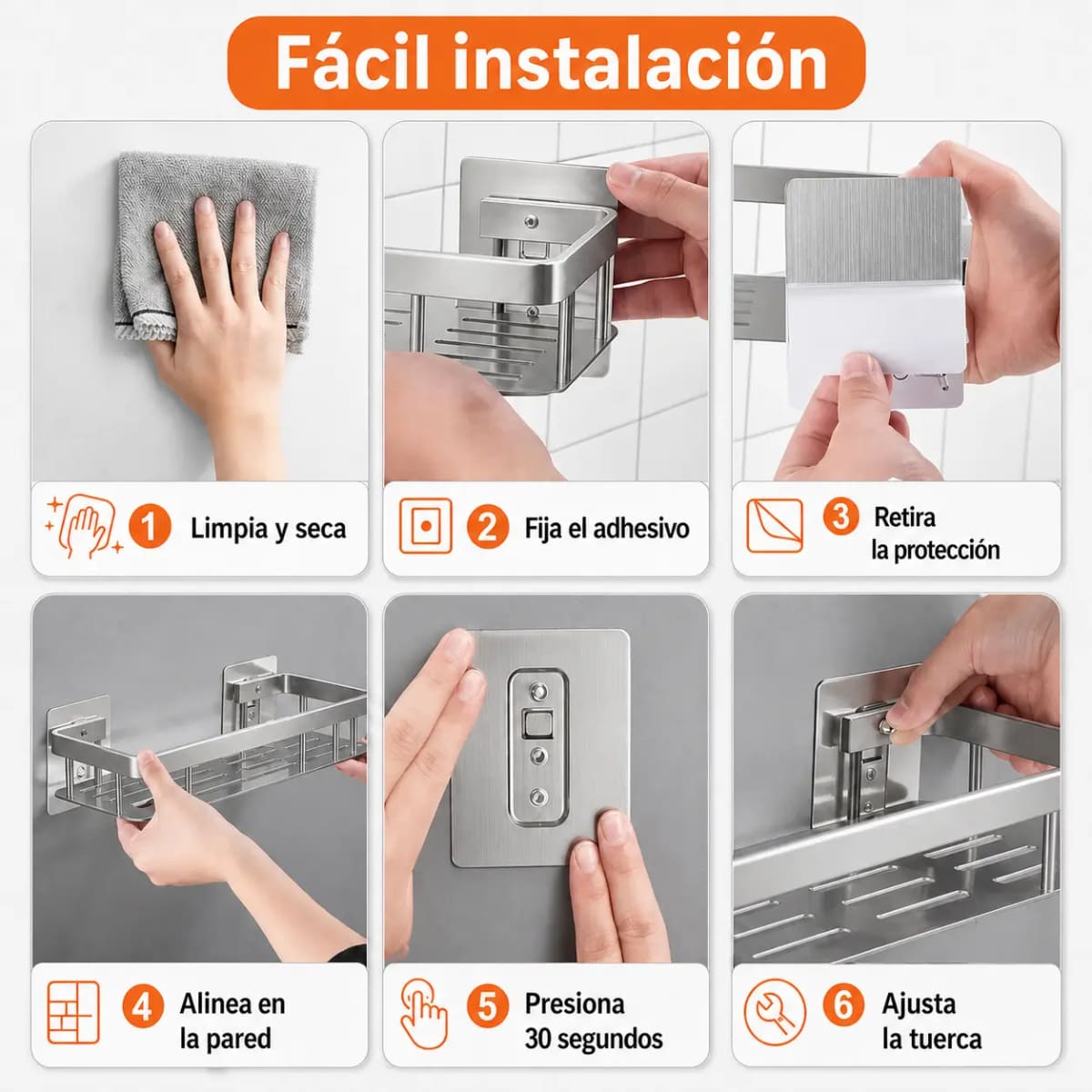 Fácil instalación

1 Limpia y seca

2 Fija el adhesivo

3 Retira la protección

4 Alinea en la pared

5 Presiona 30 segundos

6 Ajusta la tuerca