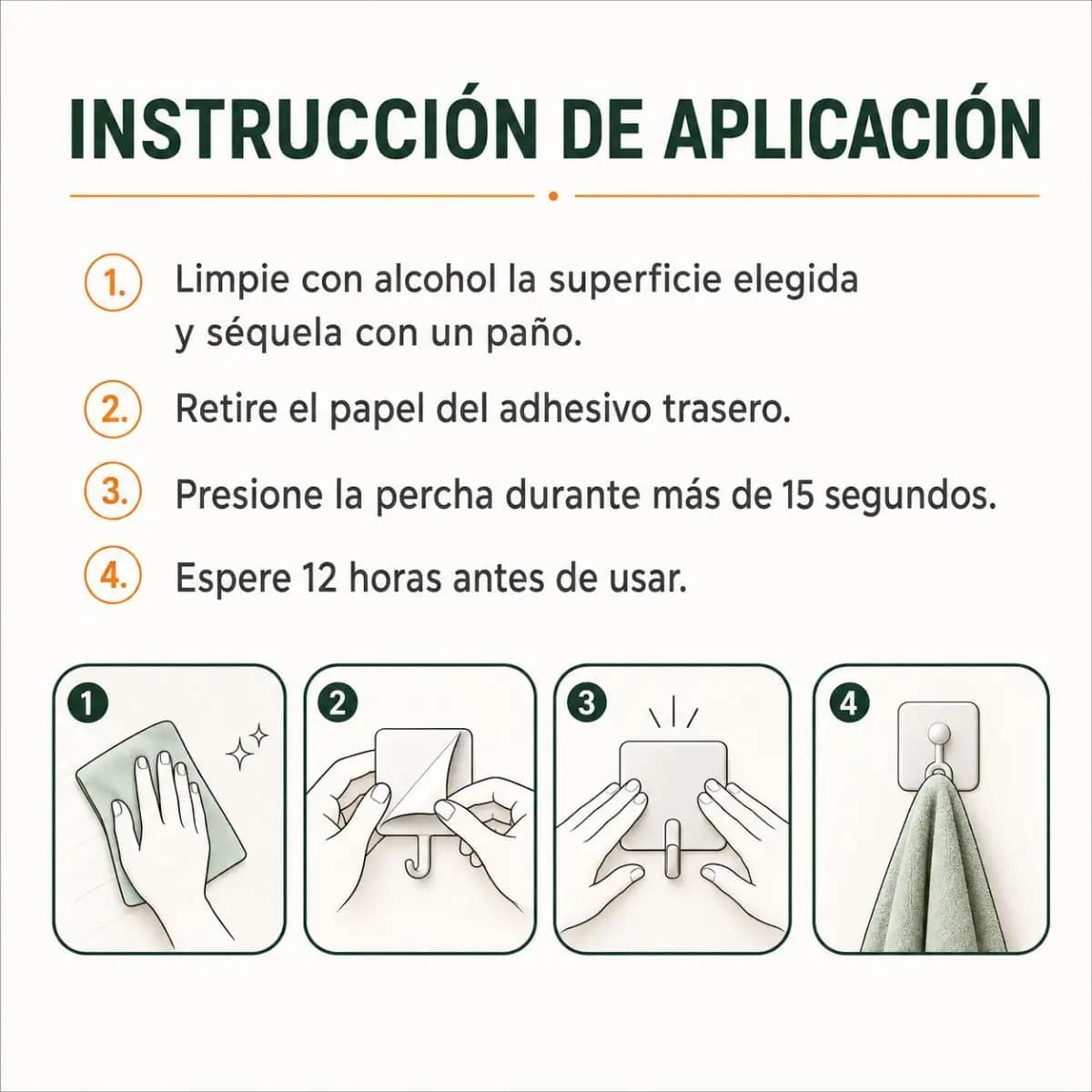 INSTRUCCIÓN DE APLICACIÓN

1. Limpie con alcohol la superficie elegida y séquela con un paño.

2. Retire el papel del adhesivo trasero.

3. Presione la percha durante más de 15 segundos.

4. Espere 12 horas antes de usar.

1

2

3

4