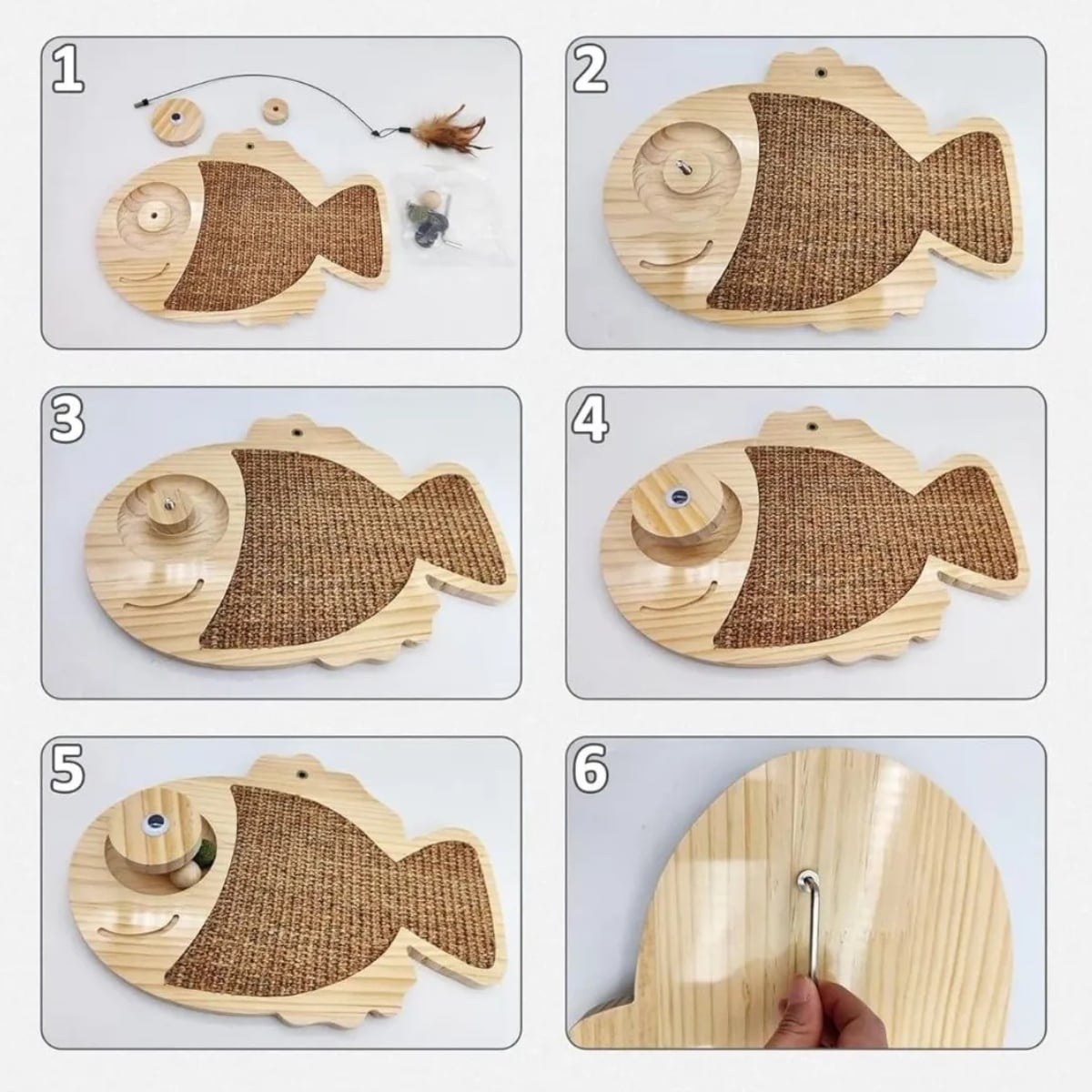 1

2

3

4

5

6