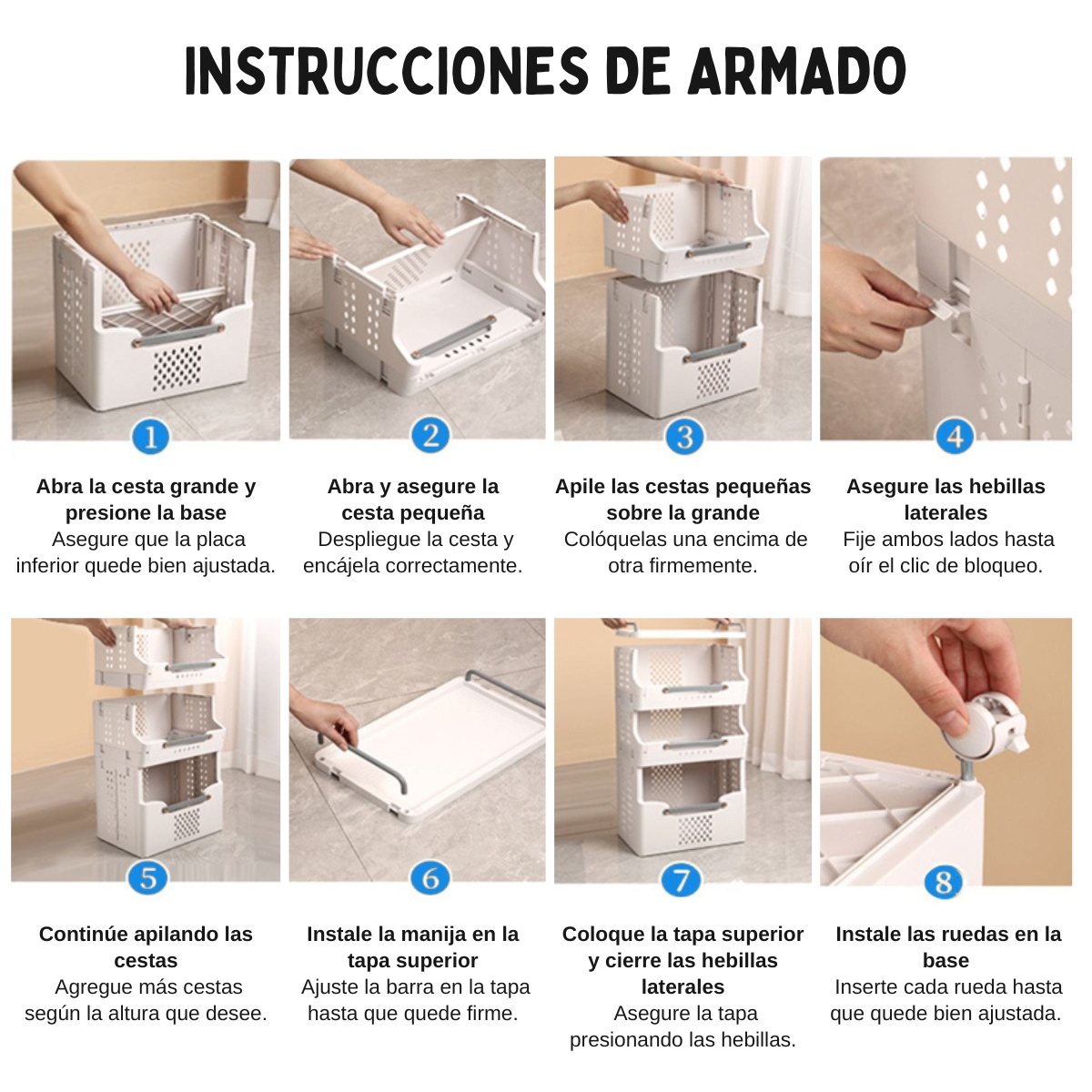 INSTRUCCIONES DE ARMADO

1

Abra la cesta grande y presione la base
Asegure que la placa inferior quede bien ajustada.

2

Abra y asegure la cesta pequeña
Despliegue la cesta y encájela correctamente.

3

Apile las cestas pequeñas sobre la grande
Colóquelas una encima de otra firmemente.

4

Asegure las hebillas laterales
Fije ambos lados hasta oír el clic de bloqueo.

5

Continúe apilando las cestas
Agregue más cestas según la altura que desee.

6

Instale la manija en la tapa superior
Ajuste la barra en la tapa hasta que quede firme.

7

Coloque la tapa superior y cierre las hebillas laterales
Asegure la tapa presionando las hebillas.

8

Instale las ruedas en la base
Inserte cada rueda hasta que quede bien ajustada.