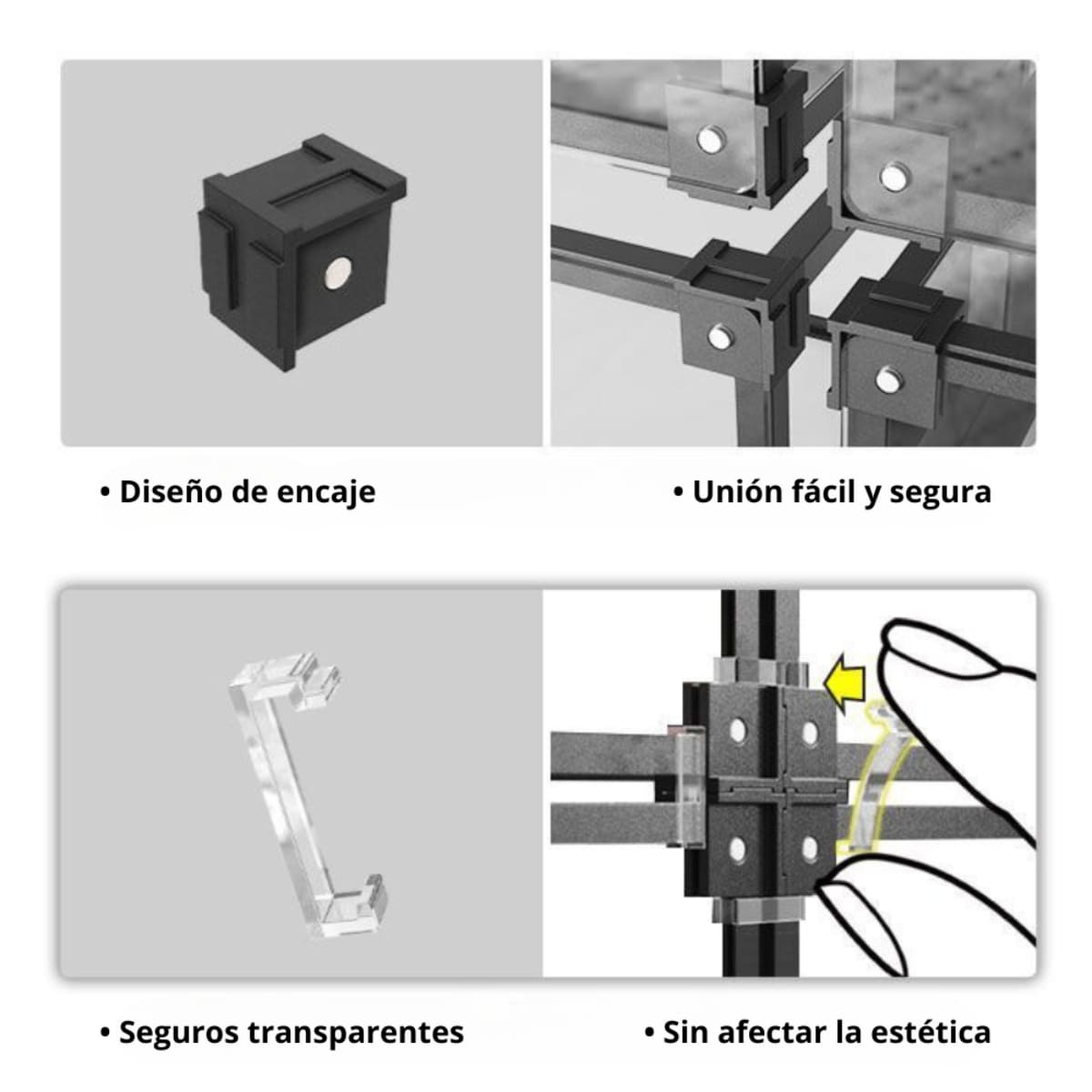 • Diseño de encaje

• Unión fácil y segura

• Seguros transparentes

• Sin afectar la estética