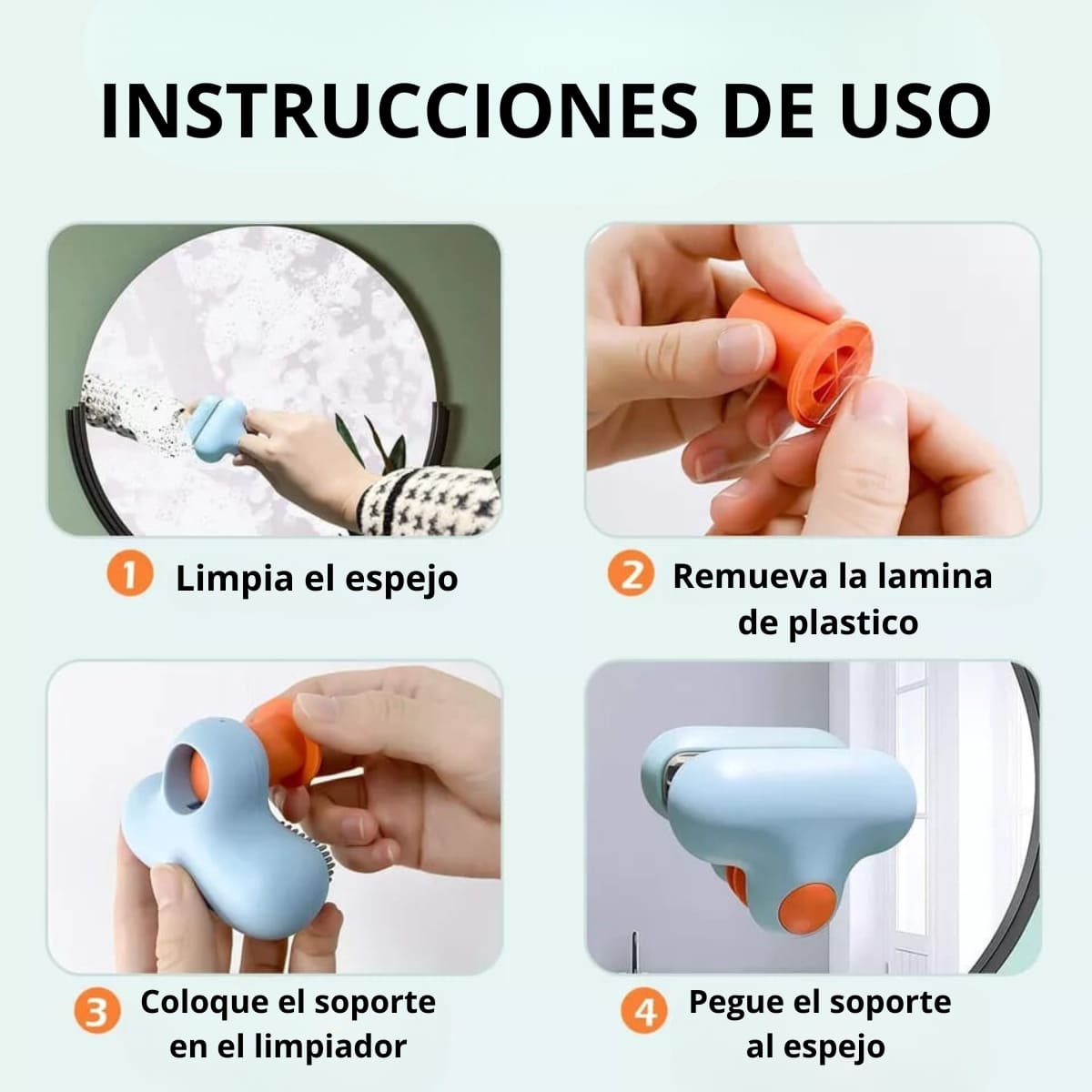 INSTRUCCIONES DE USO

1 Limpia el espejo

2 Remueva la lamina de plastico

3 Coloque el soporte en el limpiador

4 Pegue el soporte al espejo