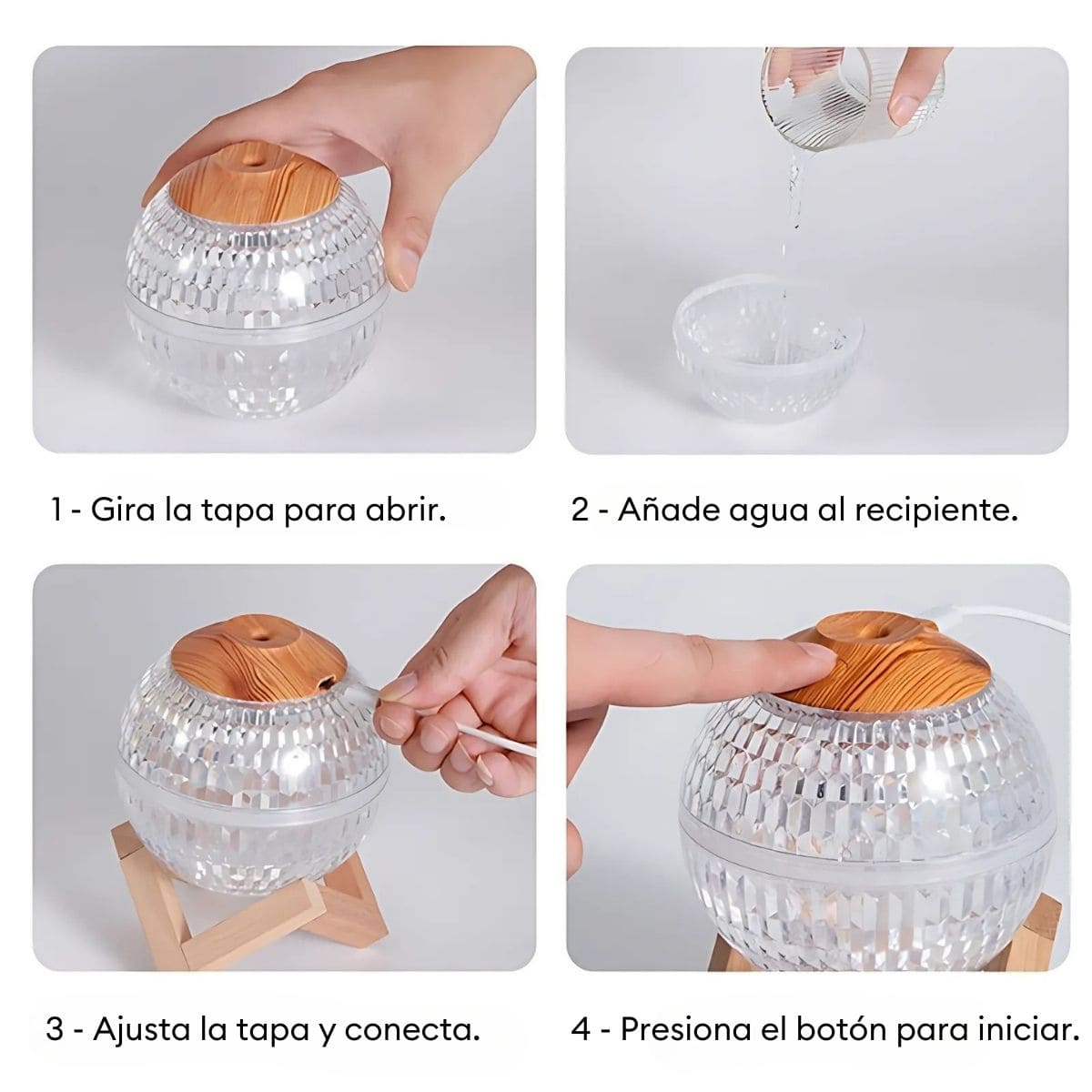 1 - Gira la tapa para abrir.

2 - Añade agua al recipiente.

3 - Ajusta la tapa y conecta.

4 - Presiona el botón para iniciar.