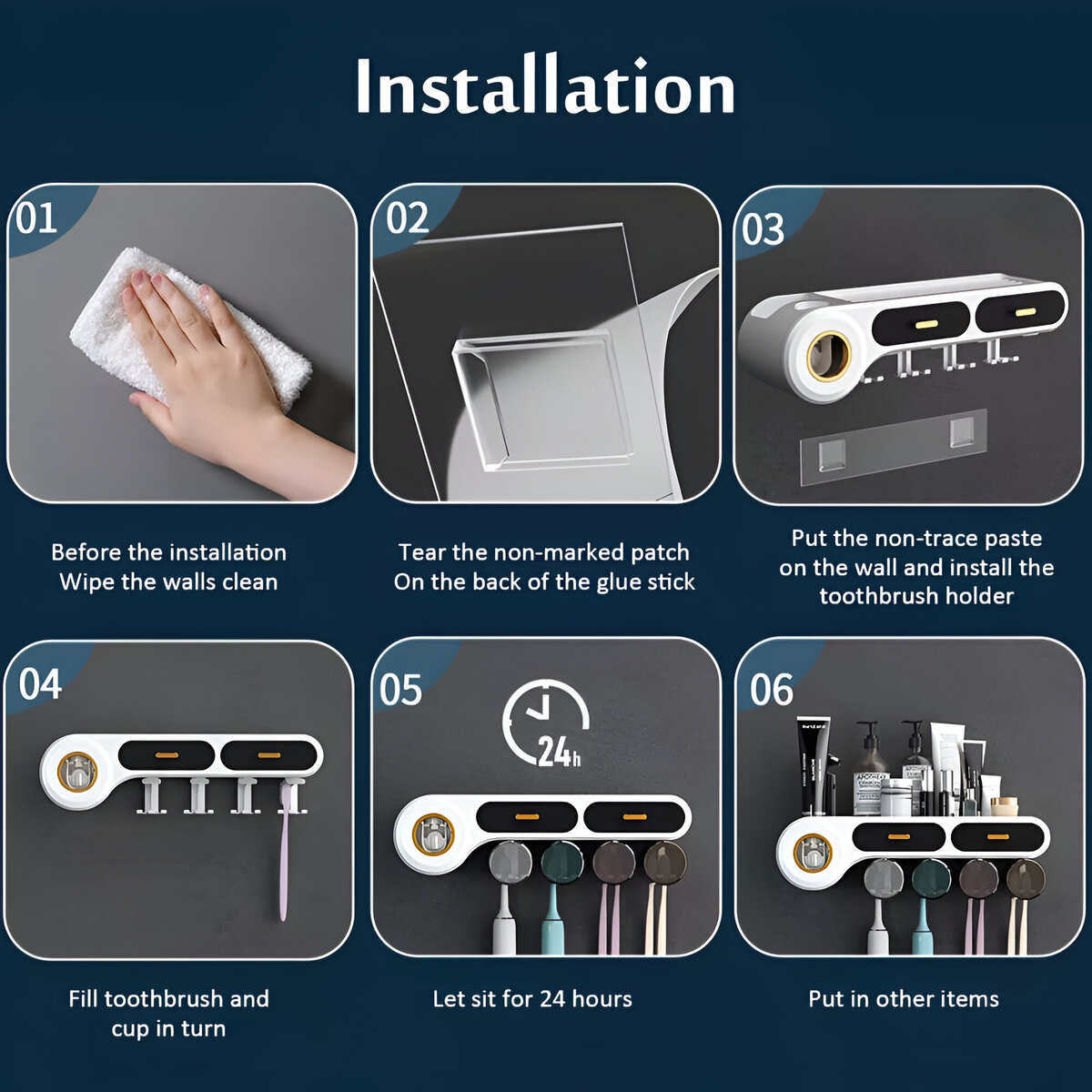 Installation

01

Before the installation
Wipe the walls clean

02

Tear the non-marked patch
On the back of the glue stick

03

Put the non-trace paste on the wall and install the toothbrush holder

04

Fill toothbrush and cup in turn

05

24h

Let sit for 24 hours

06

Put in other items