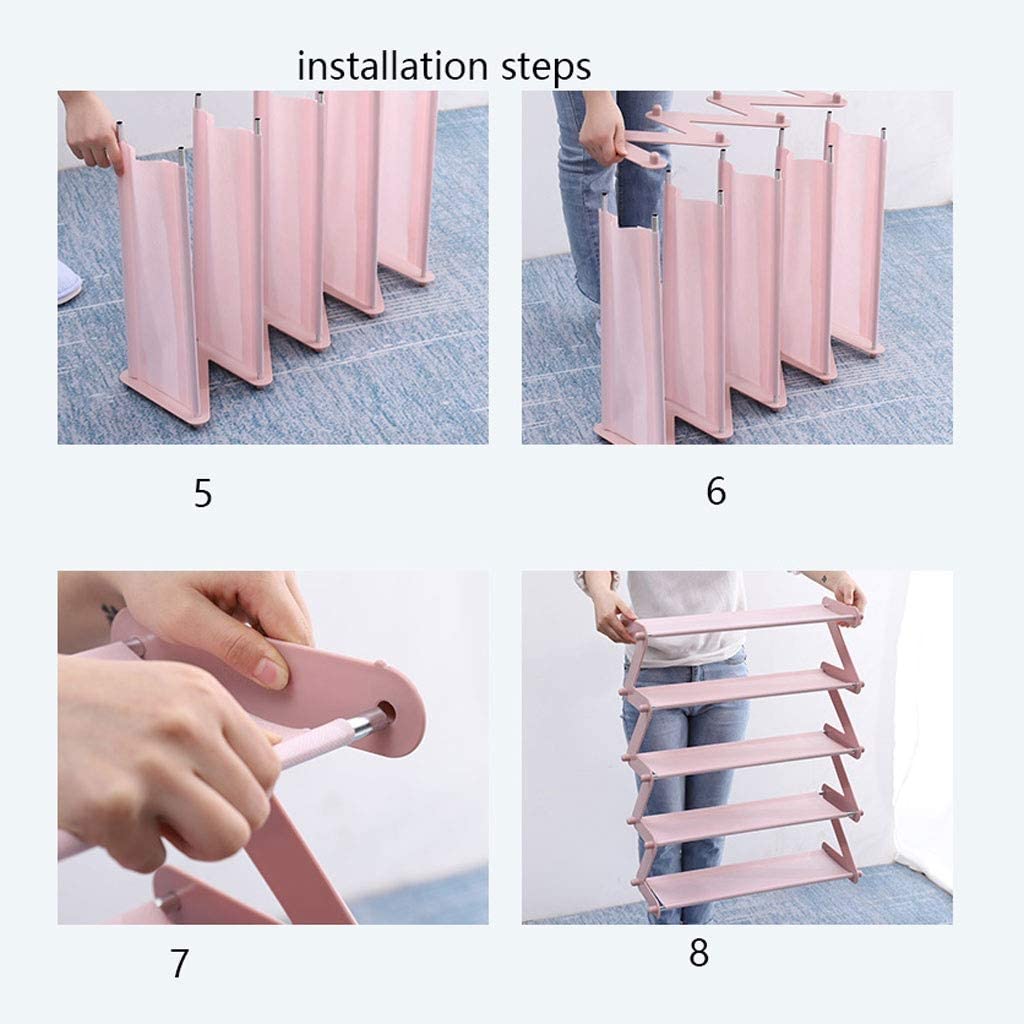 installation steps

5

6

7

8