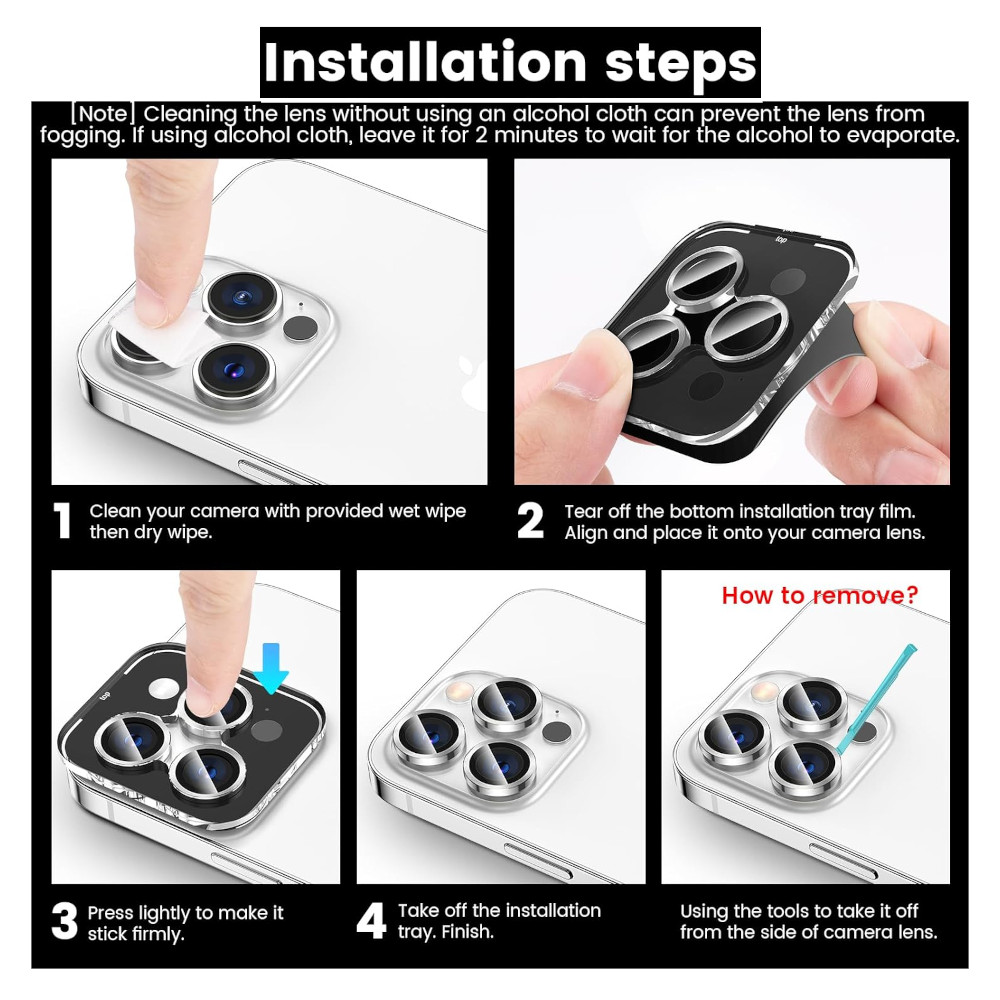 Installation steps

[Note] Cleaning the lens without using an alcohol cloth can prevent the lens from fogging. If using alcohol cloth, leave it for 2 minutes to wait for the alcohol to evaporate.

top

1 Clean your camera with provided wet wipe then dry wipe.

2 Tear off the bottom installation tray film. Align and place it onto your camera lens.

top

How to remove?

3 Press lightly to make it stick firmly.

4 Take off the installation tray. Finish.

Using the tools to take it off from the side of camera lens.