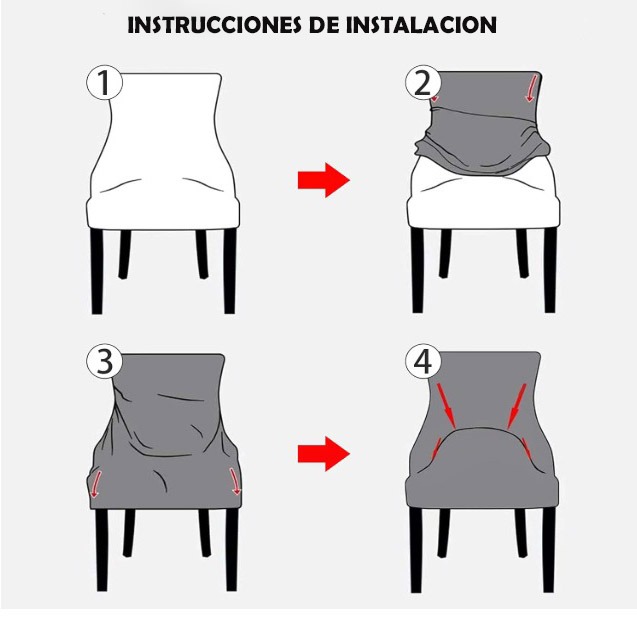 INSTRUCCIONES DE INSTALACION

1

2

3

4