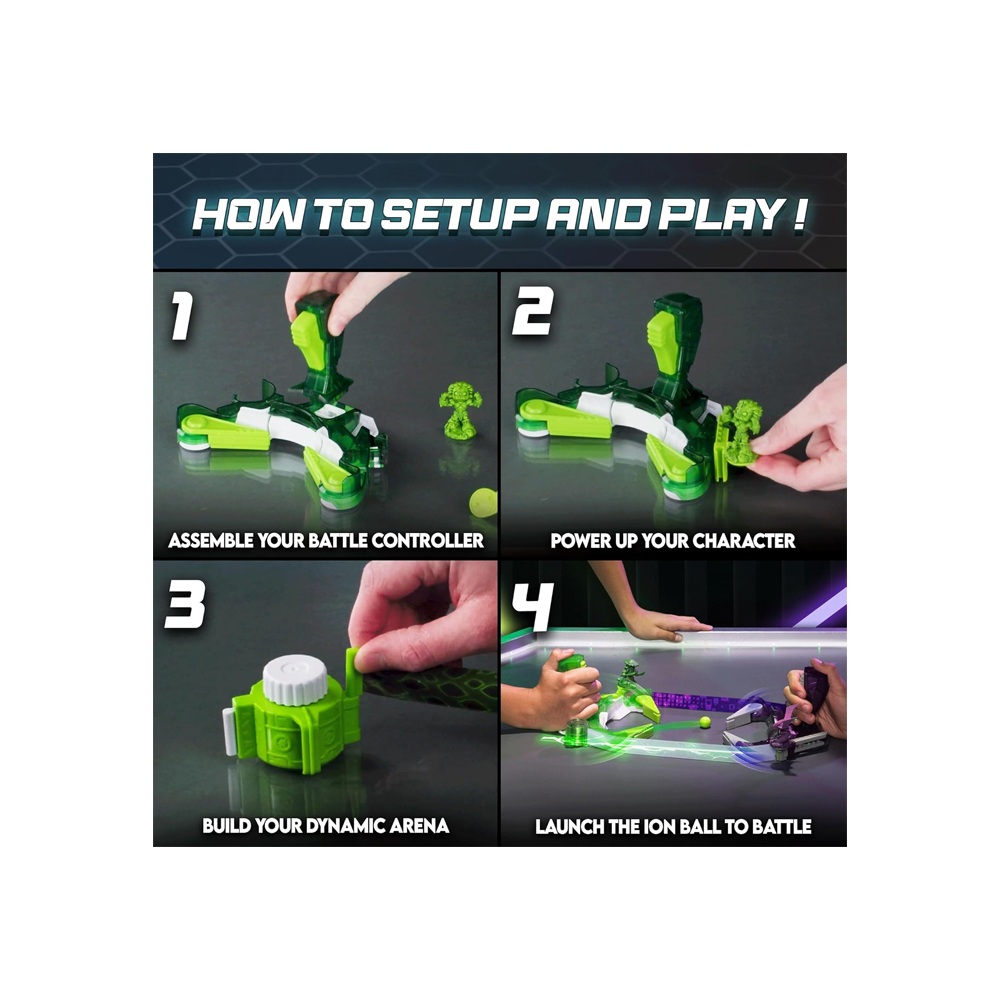 HOW TO SETUP AND PLAY !

1

ASSEMBLE YOUR BATTLE CONTROLLER

2

POWER UP YOUR CHARACTER

3

BUILD YOUR DYNAMIC ARENA

4

LAUNCH THE ION BALL TO BATTLE