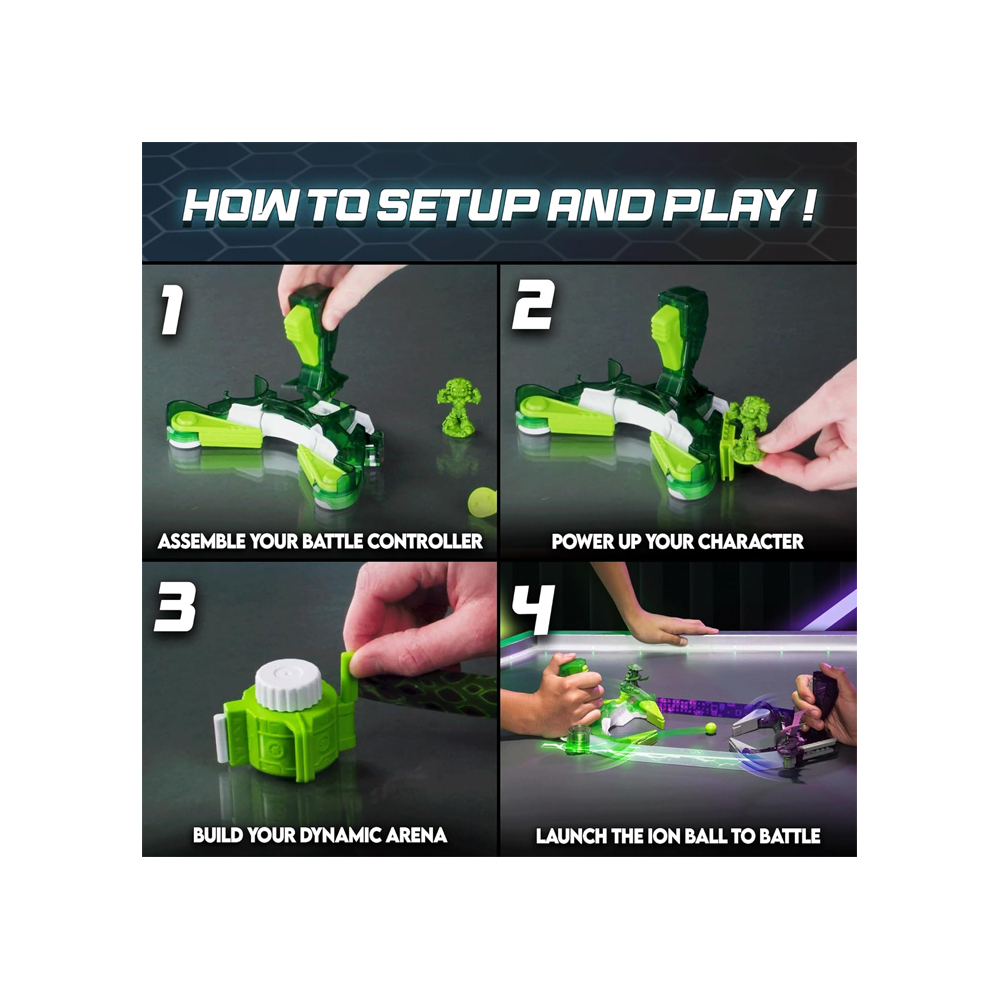 HOW TO SETUP AND PLAY !

1

ASSEMBLE YOUR BATTLE CONTROLLER

2

POWER UP YOUR CHARACTER

3

BUILD YOUR DYNAMIC ARENA

4

LAUNCH THE ION BALL TO BATTLE