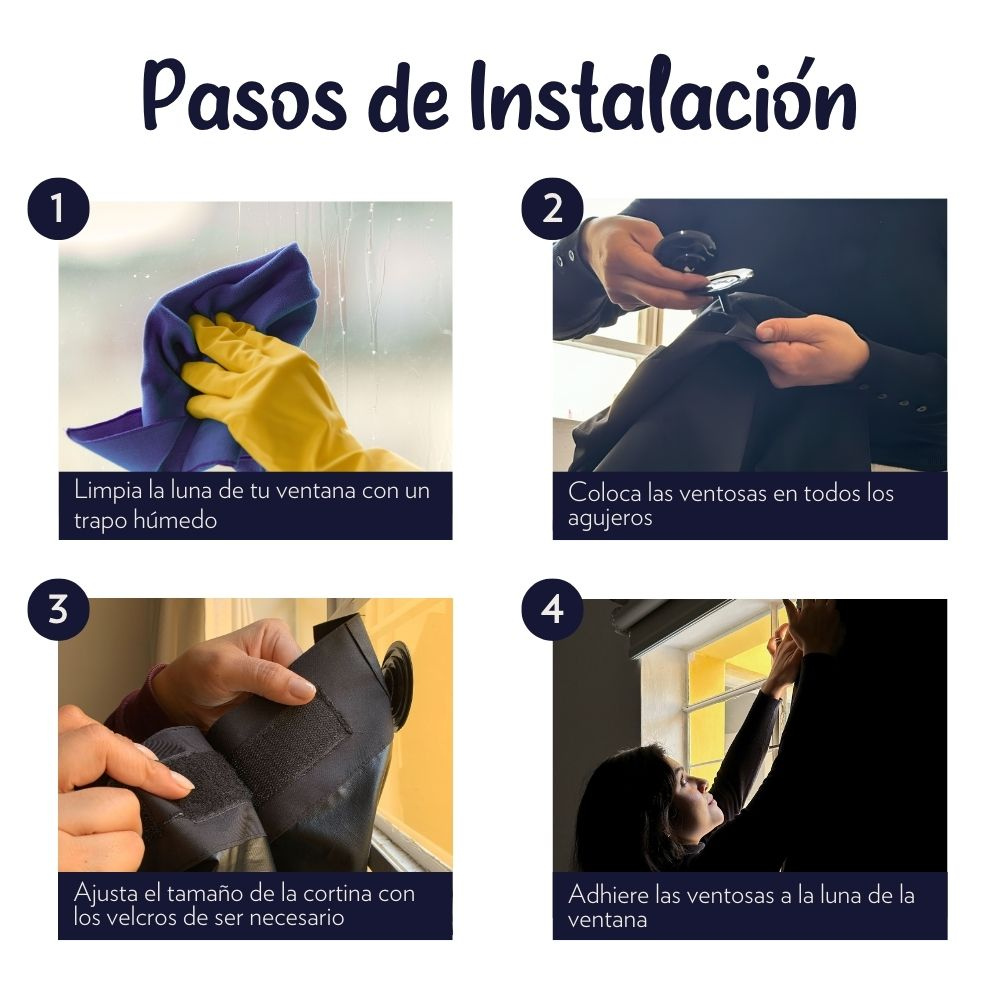 Pasos de Instalación

1

Limpia la luna de tu ventana con un trapo húmedo

2

Coloca las ventosas en todos los agujeros

3

Ajusta el tamaño de la cortina con los velcros de ser necesario

4

Adhiere las ventosas a la luna de la ventana