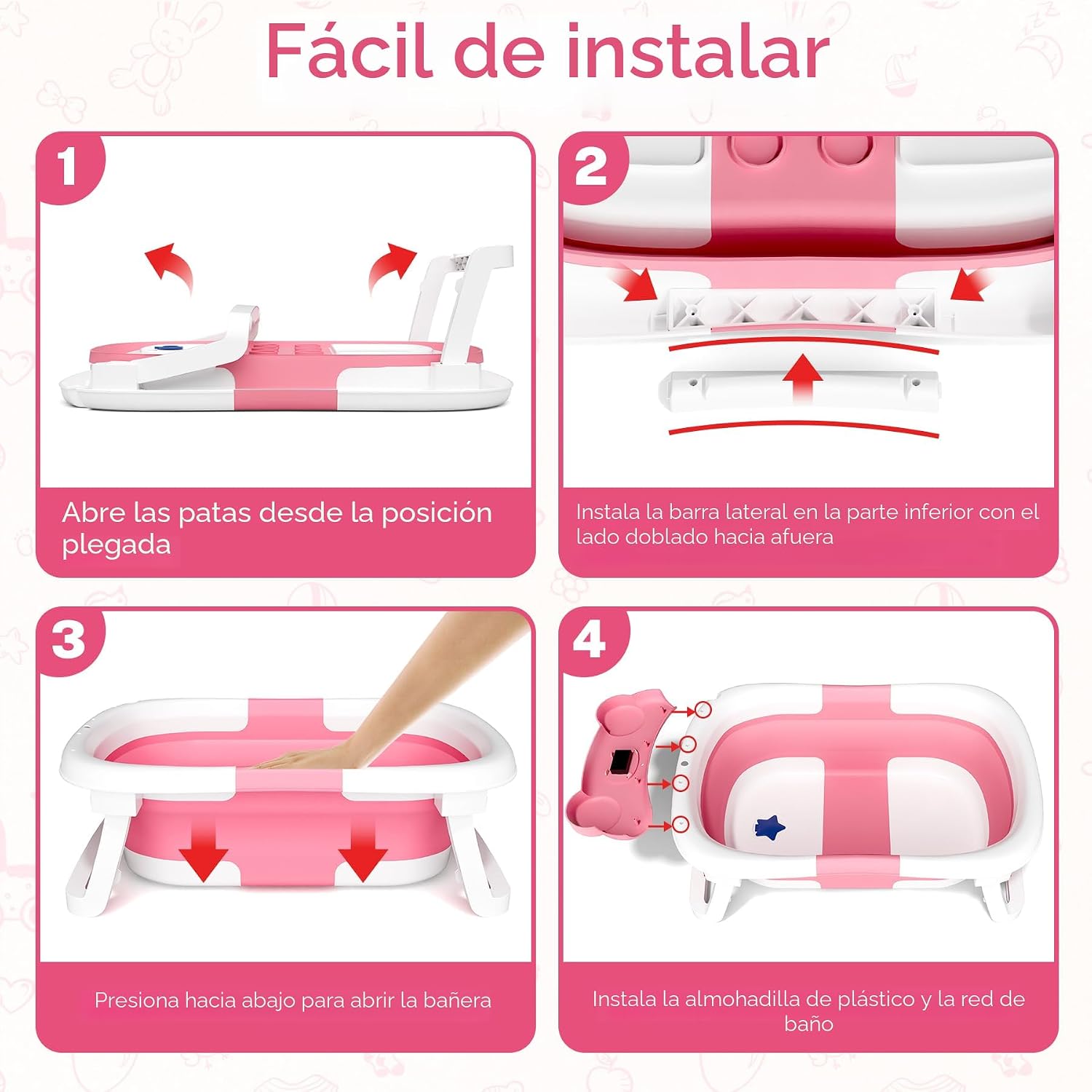 Fácil de instalar

1

Abre las patas desde la posición plegada

2

Instala la barra lateral en la parte inferior con el lado doblado hacia afuera

3

Presiona hacia abajo para abrir la bañera

4

Instala la almohadilla de plástico y la red de baño