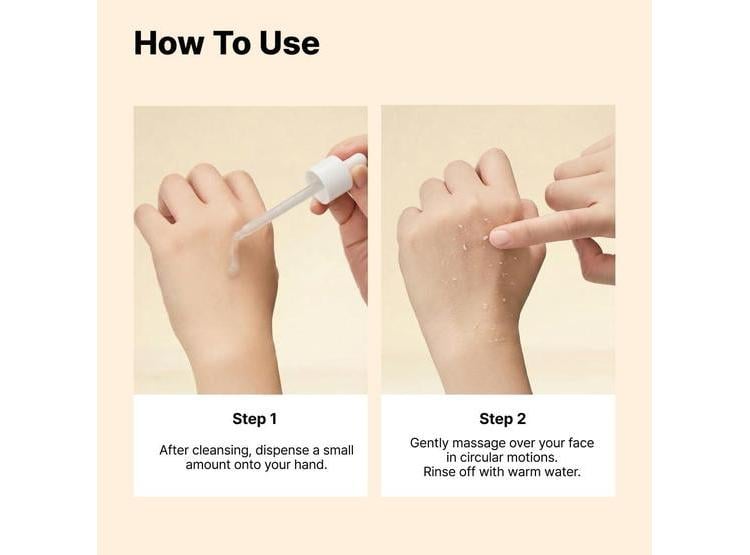 How To Use

Step 1

After cleansing, dispense a small amount onto your hand.

Step 2

Gently massage over your face in circular motions. Rinse off with warm water.