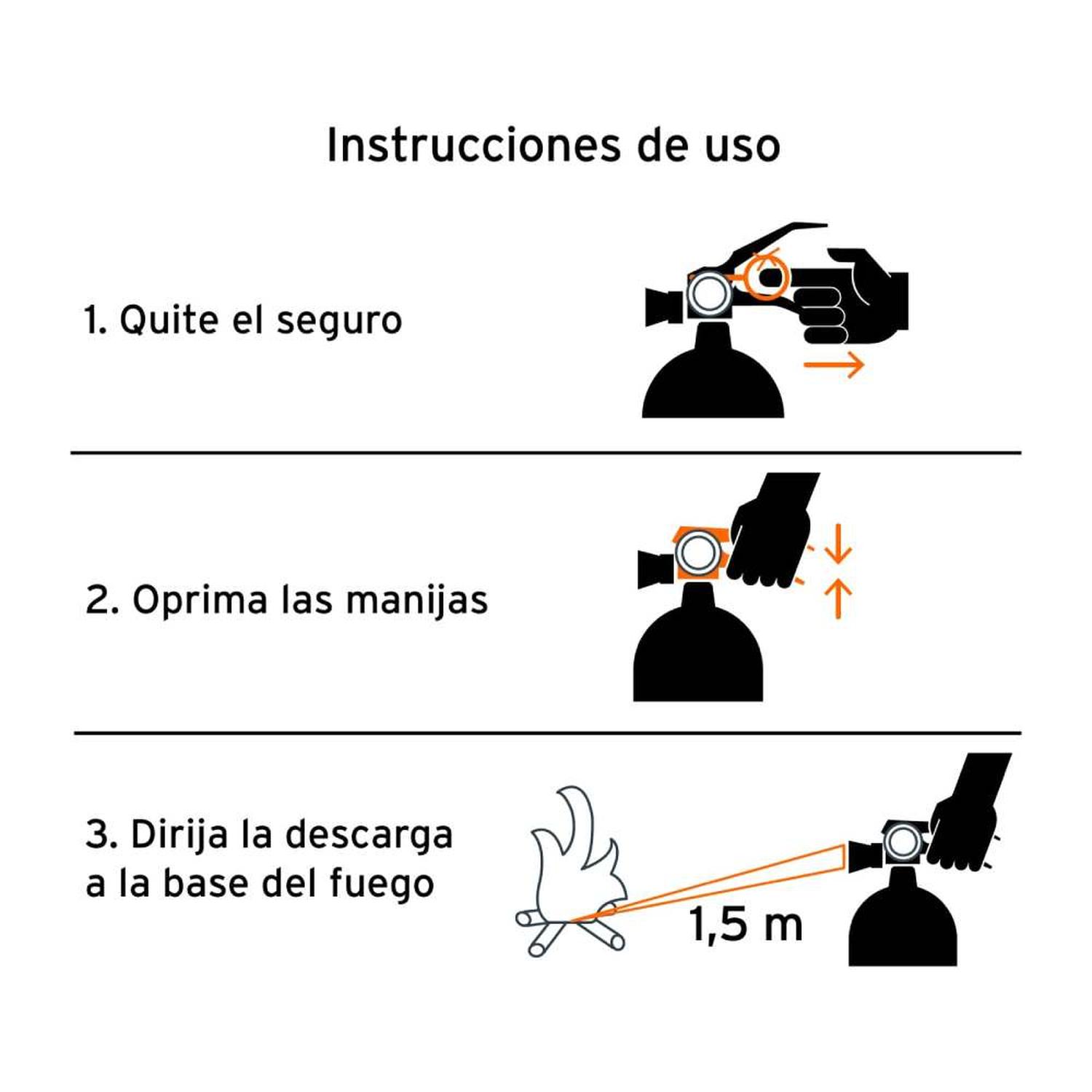 Instrucciones de uso

1. Quite el seguro

2. Oprima las manijas

3. Dirija la descarga a la base del fuego

1,5 m