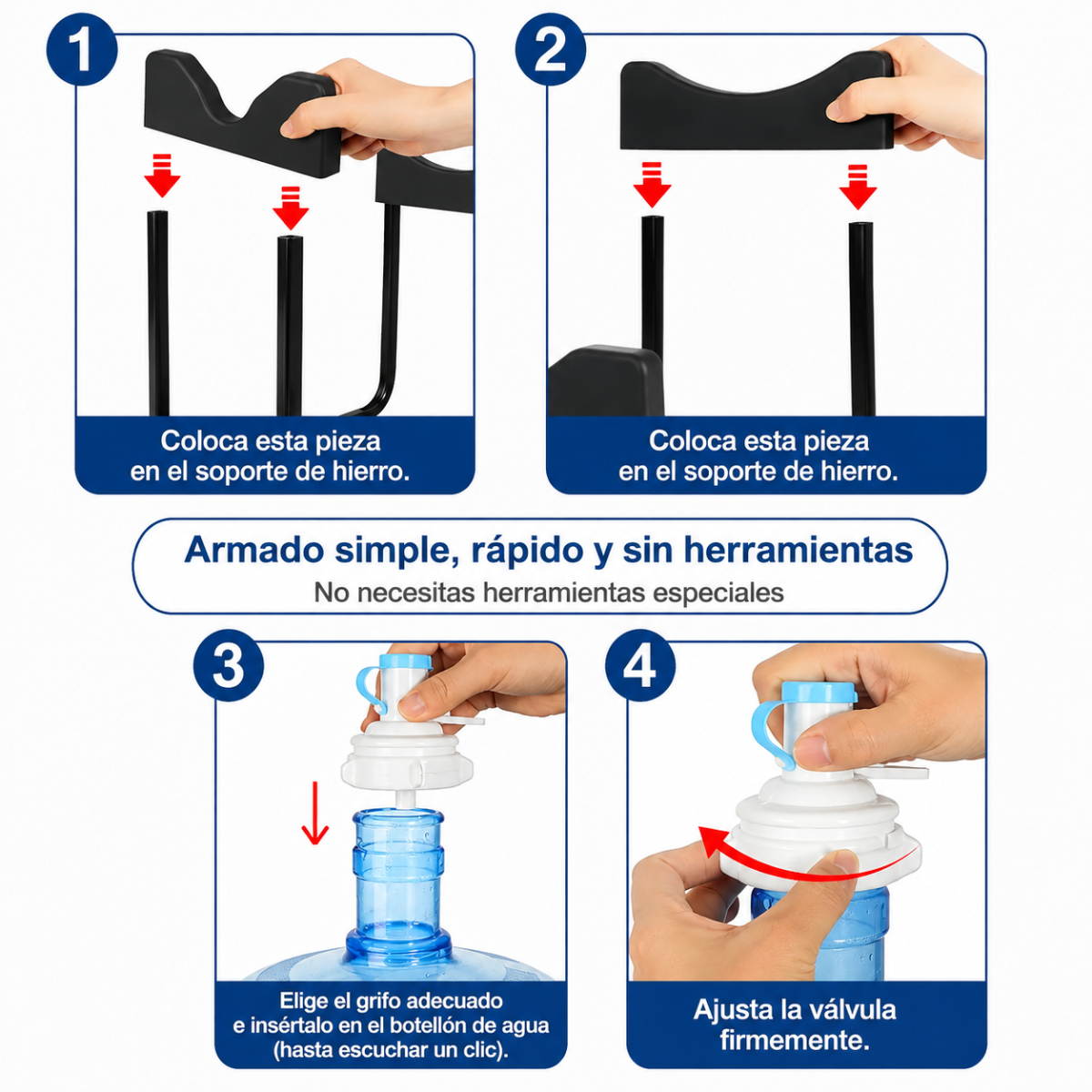 1

Coloca esta pieza en el soporte de hierro.

2

Coloca esta pieza en el soporte de hierro.

Armado simple, rápido y sin herramientas

No necesitas herramientas especiales

3

Elige el grifo adecuado e insértalo en el botellón de agua (hasta escuchar un clic).

4

Ajusta la válvula firmemente.