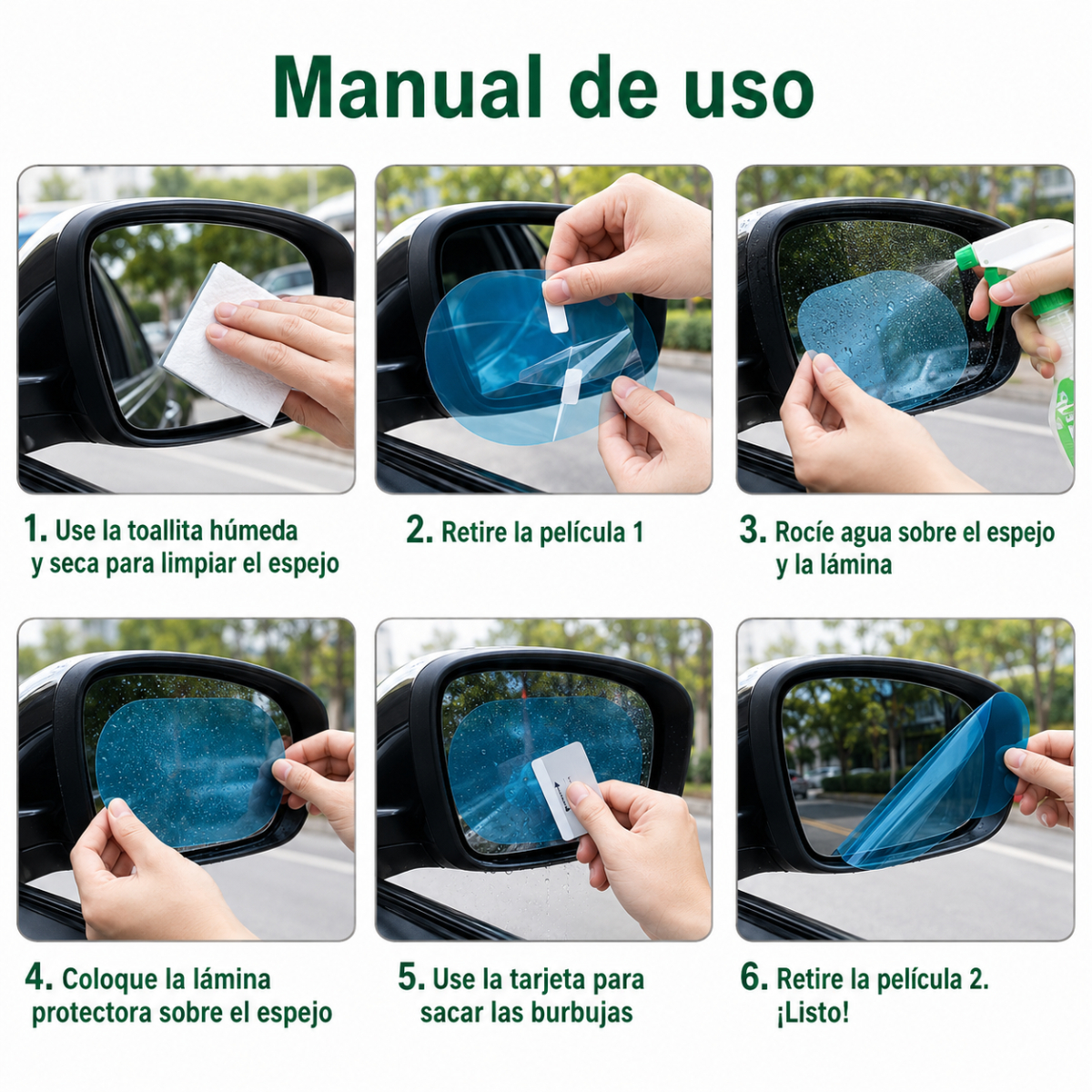 Manual de uso

1. Use la toallita húmeda y seca para limpiar el espejo

2. Retire la película 1

3. Rocíe agua sobre el espejo y la lámina

4. Coloque la lámina protectora sobre el espejo

5. Use la tarjeta para sacar las burbujas

6. Retire la película 2. ¡Listo!