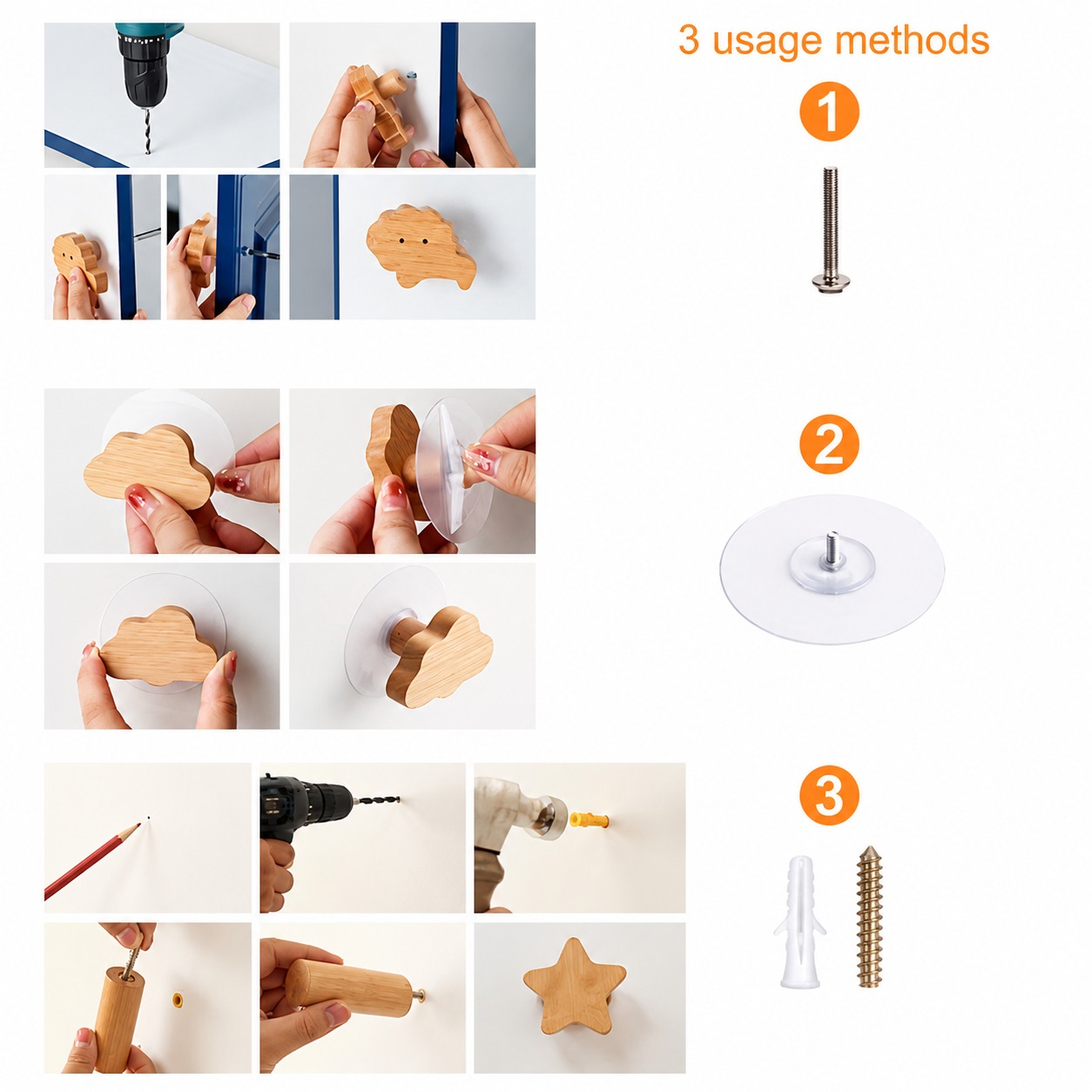 3 usage methods

1

2

3