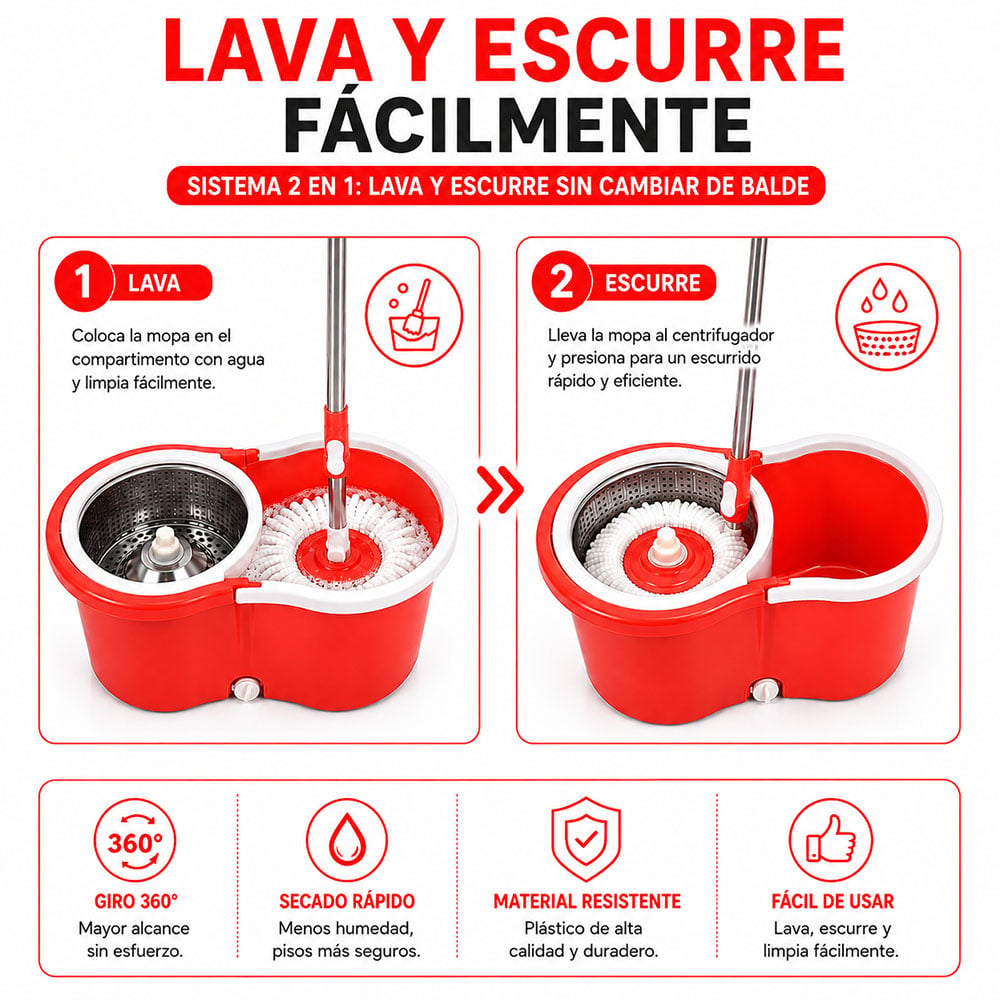 LAVA Y ESCURRE FÁCILMENTE

SISTEMA 2 EN 1: LAVA Y ESCURRE SIN CAMBIAR DE BALDE

1 LAVA

Coloca la mopa en el compartimento con agua y limpia fácilmente.

2 ESCURRE

Lleva la mopa al centrifugador y presiona para un escurrido rápido y eficiente.

360°

GIRO 360°
Mayor alcance sin esfuerzo.

SECADO RÁPIDO
Menos humedad, pisos más seguros.

MATERIAL RESISTENTE
Plástico de alta calidad y duradero.

FÁCIL DE USAR
Lava, escurre y limpia fácilmente.