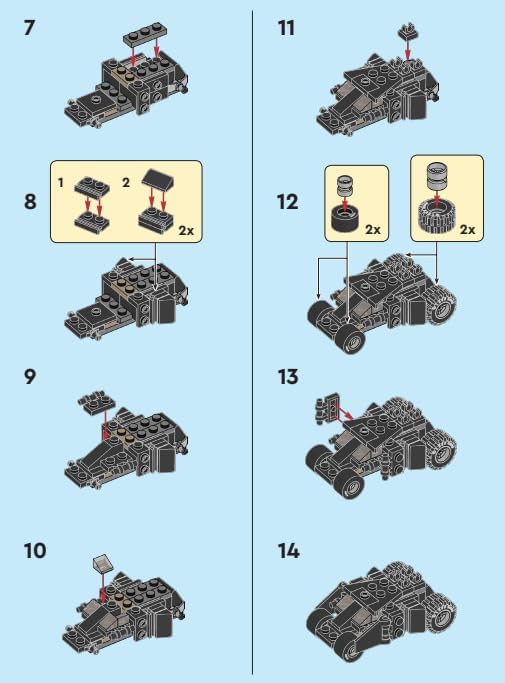 7

8

1

2

2x

9

10

11

12

2x

2x

13

14